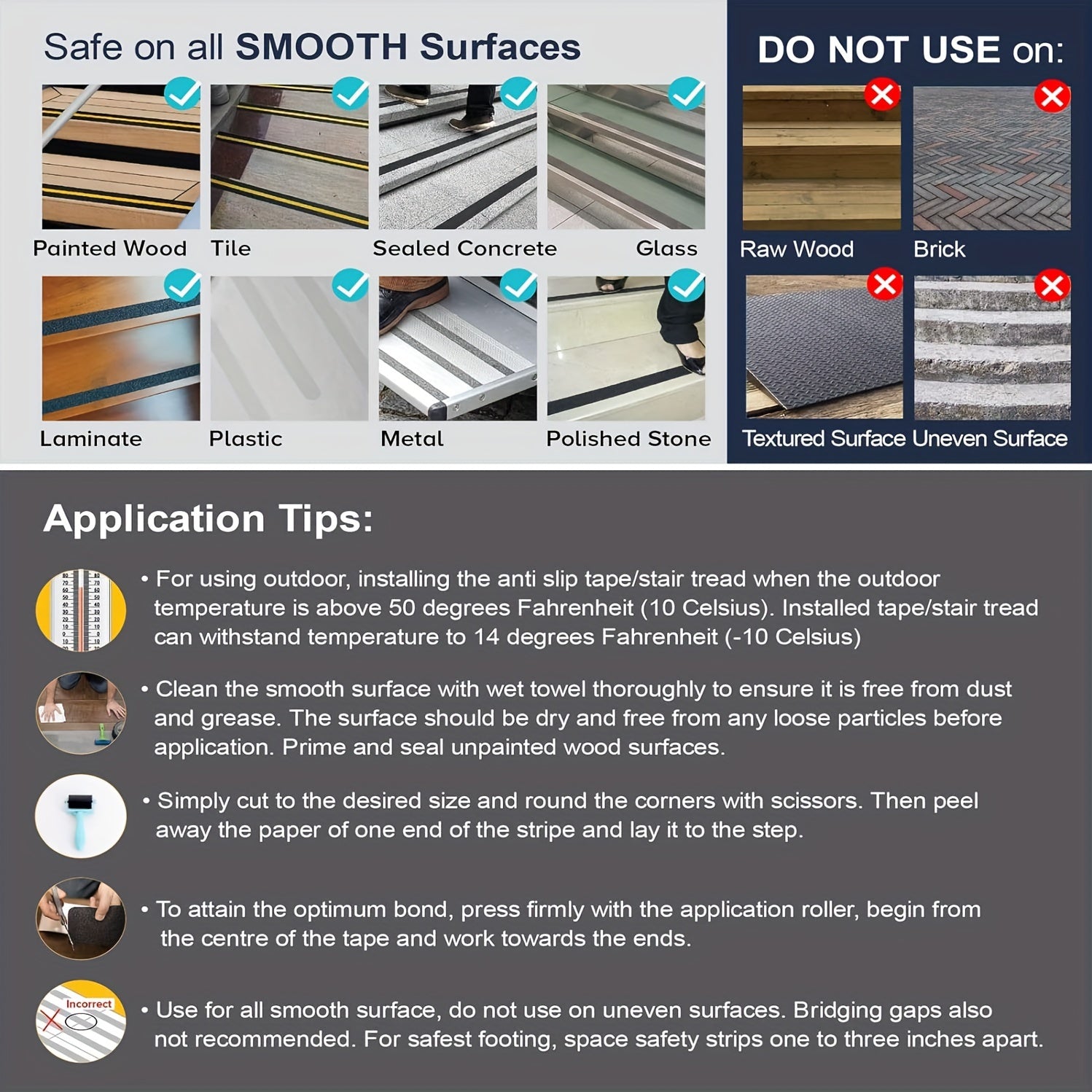 Safe on all SMOOTH Surfaces

Painted Wood
Tile
Sealed Concrete
Glass
Laminate
Plastic
Metal
Polished Stone

DO NOT USE on:

Raw Wood
Brick
Textured Surface
Uneven Surface

Application Tips:

• For using outdoor, installing the anti slip tape/stair tread when the outdoor temperature is above 50 degrees Fahrenheit (10 Celsius). Installed tape/stair tread can withstand temperature to 14 degrees Fahrenheit (-10 Celsius)

• Clean the smooth surface with wet towel thoroughly to ensure it is free from dust and grease. The surface should be dry and free from any loose particles before application. Prime and seal unpainted wood surfaces.

• Simply cut to the desired size and round the corners with scissors. Then peel away the paper of one end of the stripe and lay it to the step.

• To attain the optimum bond, press firmly with the application roller, begin from the centre of the tape and work towards the ends.

Incorrect

• Use for all smooth surface, do not use on uneven surfaces. Bridging gaps also not recommended. For safest footing, space safety strips one to three inches apart.