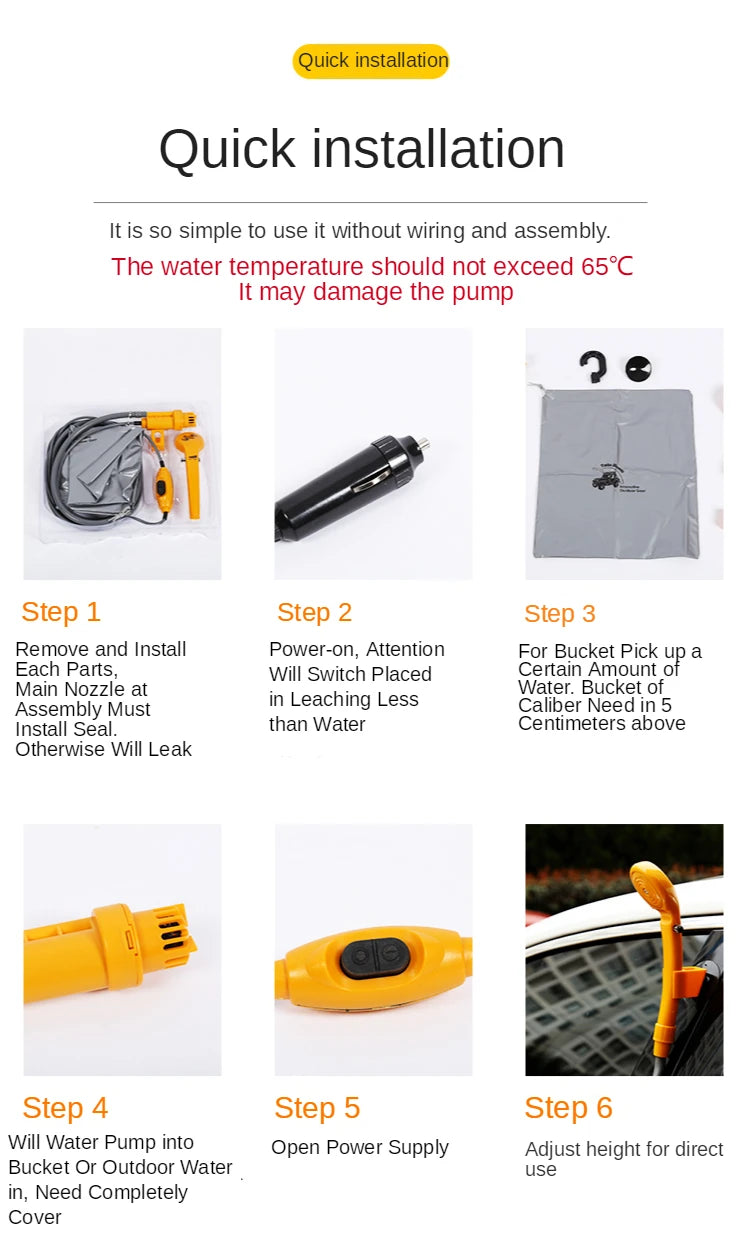 Quick installation

Quick installation

It is so simple to use it without wiring and assembly.

The water temperature should not exceed 65℃
It may damage the pump

Step 1

Remove and Install Each Parts, Main Nozzle at Assembly Must Install Seal. Otherwise Will Leak

Step 2

Power-on, Attention Will Switch Placed in Leaching Less than Water

Step 3

For Bucket Pick up a Certain Amount of Water. Bucket of Caliber Need in 5 Centimeters above

Step 4

Will Water Pump into Bucket Or Outdoor Water in, Need Completely Cover

Step 5

Open Power Supply

Step 6

Adjust height for direct use