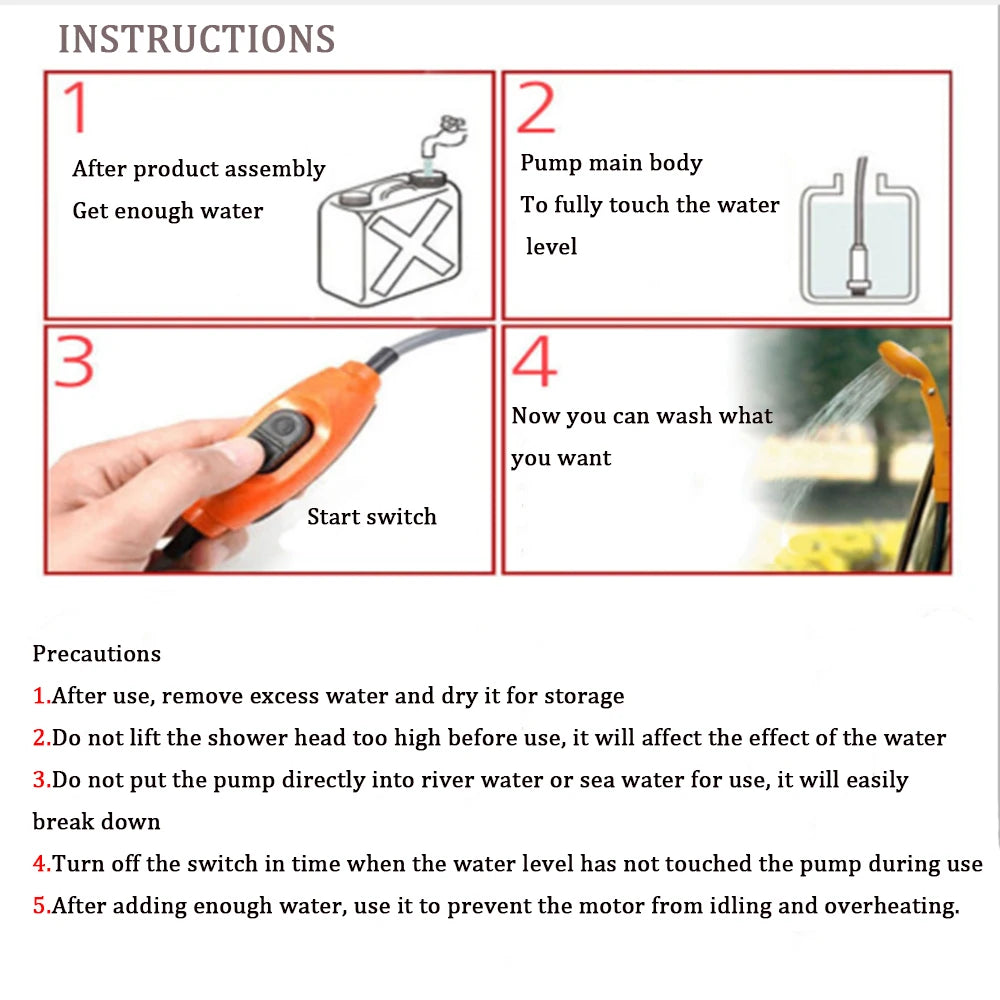 INSTRUCTIONS

1
After product assembly
Get enough water

2
Pump main body
To fully touch the water level

3
Start switch

4
Now you can wash what you want

Precautions
1.After use, remove excess water and dry it for storage
2.Do not lift the shower head too high before use, it will affect the effect of the water
3.Do not put the pump directly into river water or sea water for use, it will easily break down
4.Turn off the switch in time when the water level has not touched the pump during use
5.After adding enough water, use it to prevent the motor from idling and overheating.