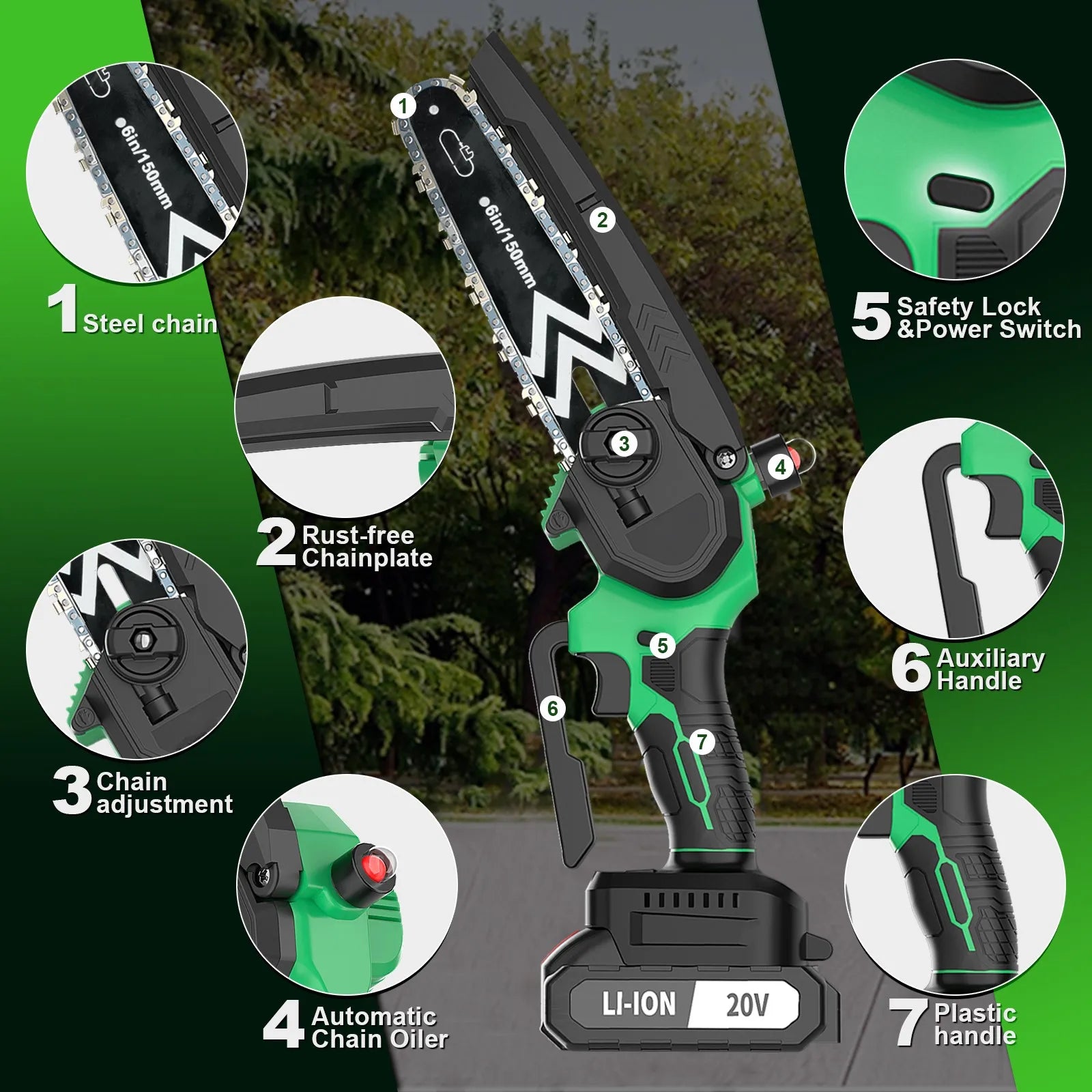 6in/150mm

1 Steel chain

2 Rust-free Chainplate

3 Chain adjustment

4 Automatic Chain Oiler

1

6in/150mm

2

3

4

5

6

7

LI-ION 20V

5 Safety Lock &Power Switch

6 Auxiliary Handle

7 Plastic handle