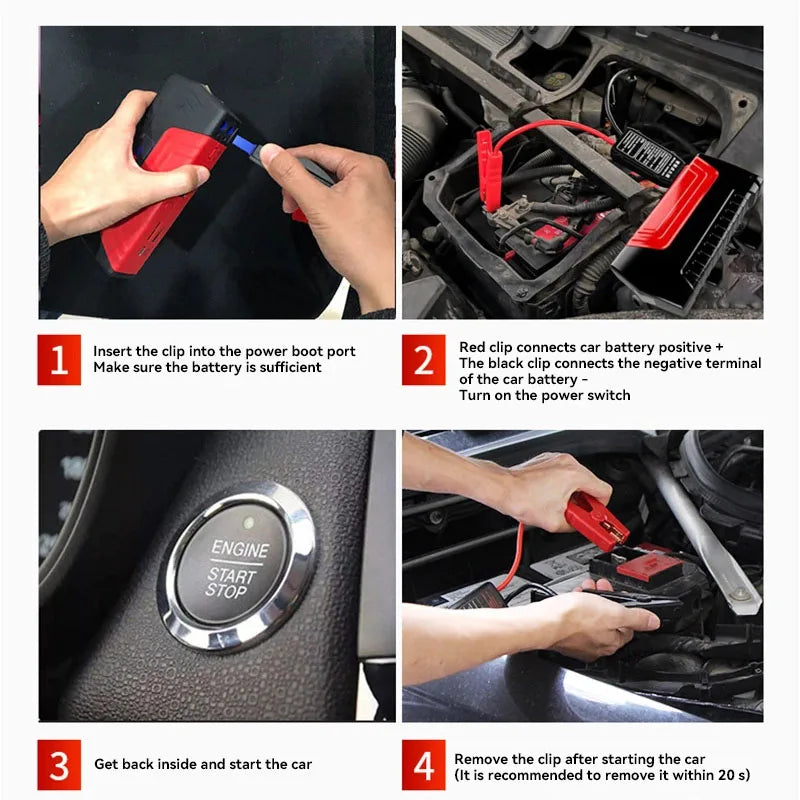 1
Insert the clip into the power boot port
Make sure the battery is sufficient

2
Red clip connects car battery positive +
The black clip connects the negative terminal of the car battery -
Turn on the power switch

ENGINE
START
STOP

3
Get back inside and start the car

4
Remove the clip after starting the car
(It is recommended to remove it within 20 s)