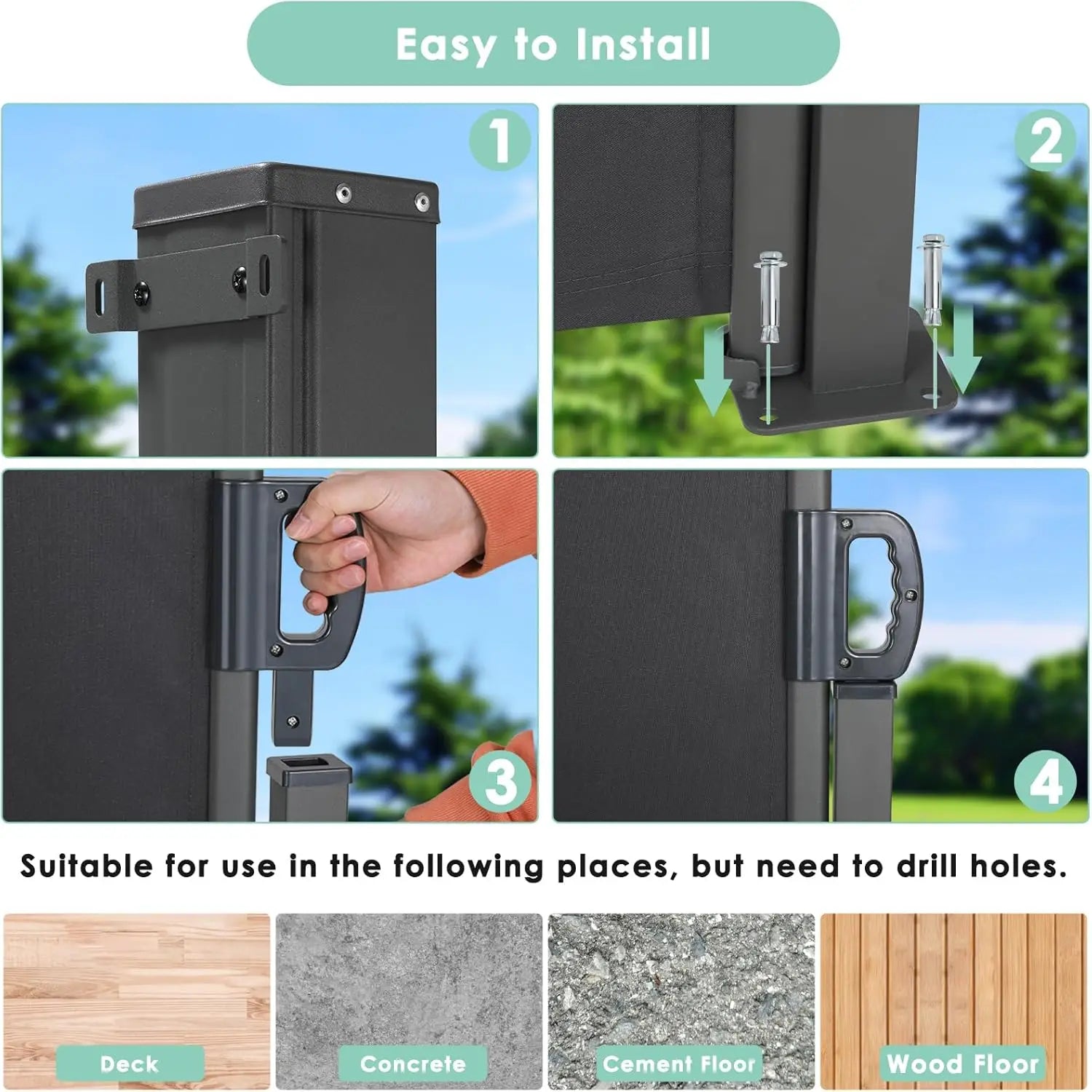 Easy to Install

1

2

3

4

Suitable for use in the following places, but need to drill holes.

Deck

Concrete

Cement Floor

Wood Floor