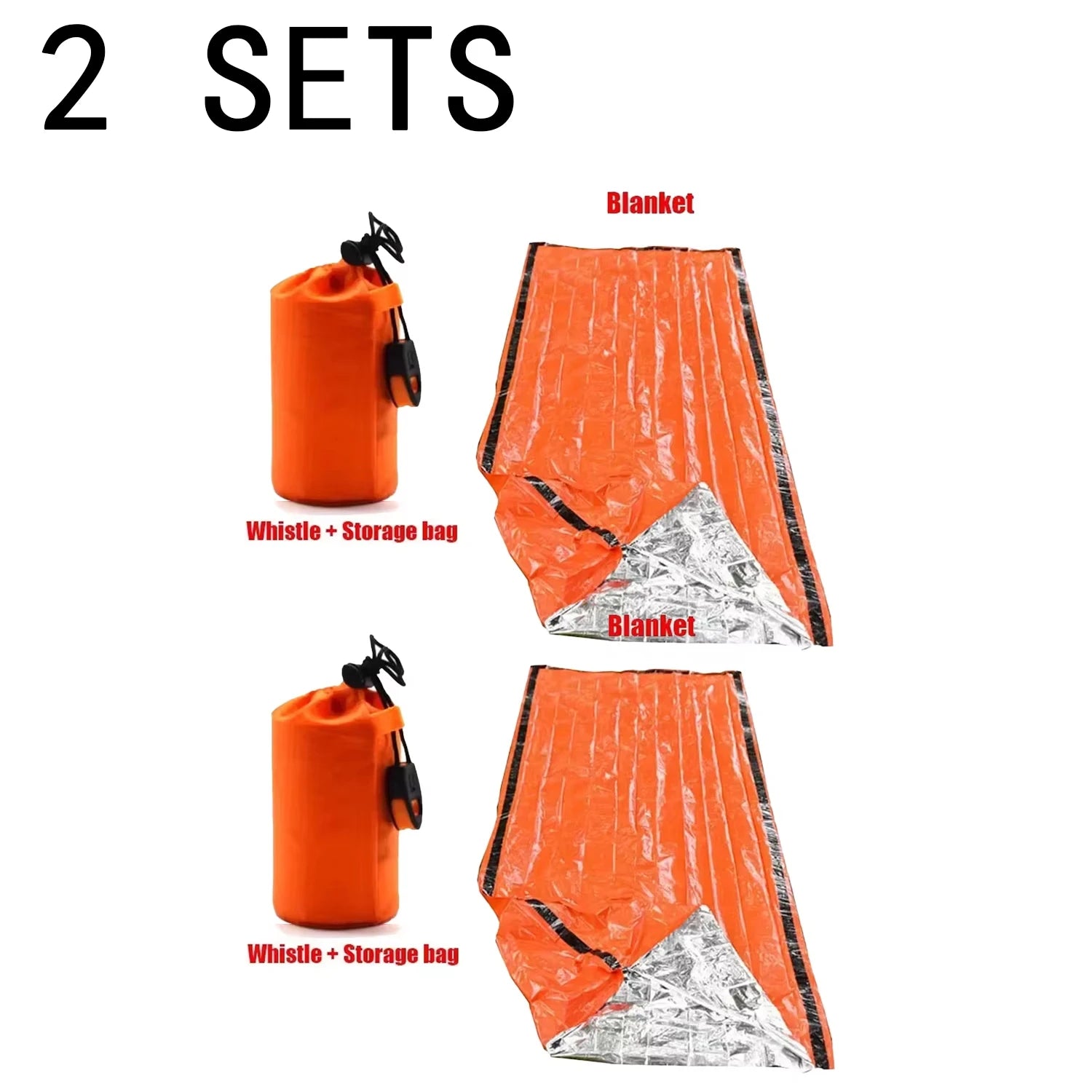 2 SETS

Blanket

Whistle + Storage bag

Blanket

Whistle + Storage bag