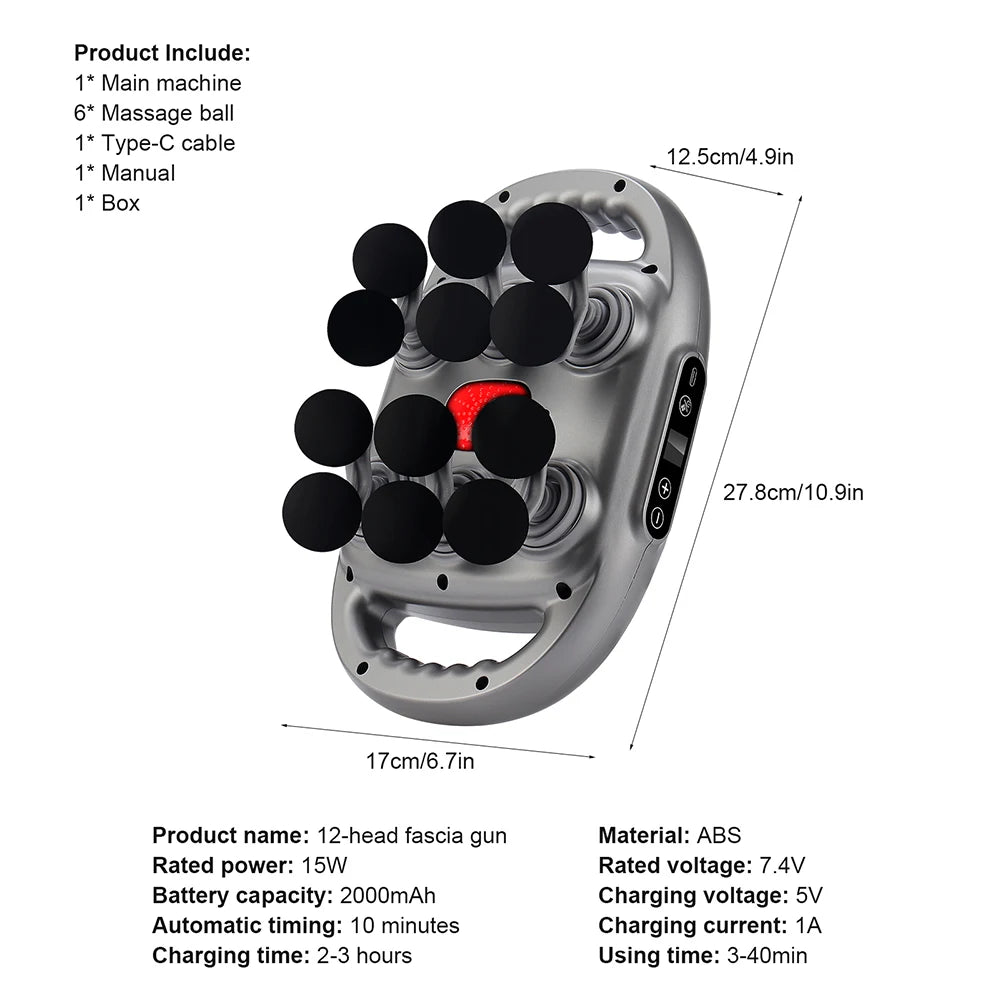 Product Include:
1* Main machine
6* Massage ball
1* Type-C cable
1* Manual
1* Box

12.5cm/4.9in

27.8cm/10.9in

17cm/6.7in

Product name: 12-head fascia gun
Rated power: 15W
Battery capacity: 2000mAh
Automatic timing: 10 minutes
Charging time: 2-3 hours

Material: ABS
Rated voltage: 7.4V
Charging voltage: 5V
Charging current: 1A
Using time: 3-40min