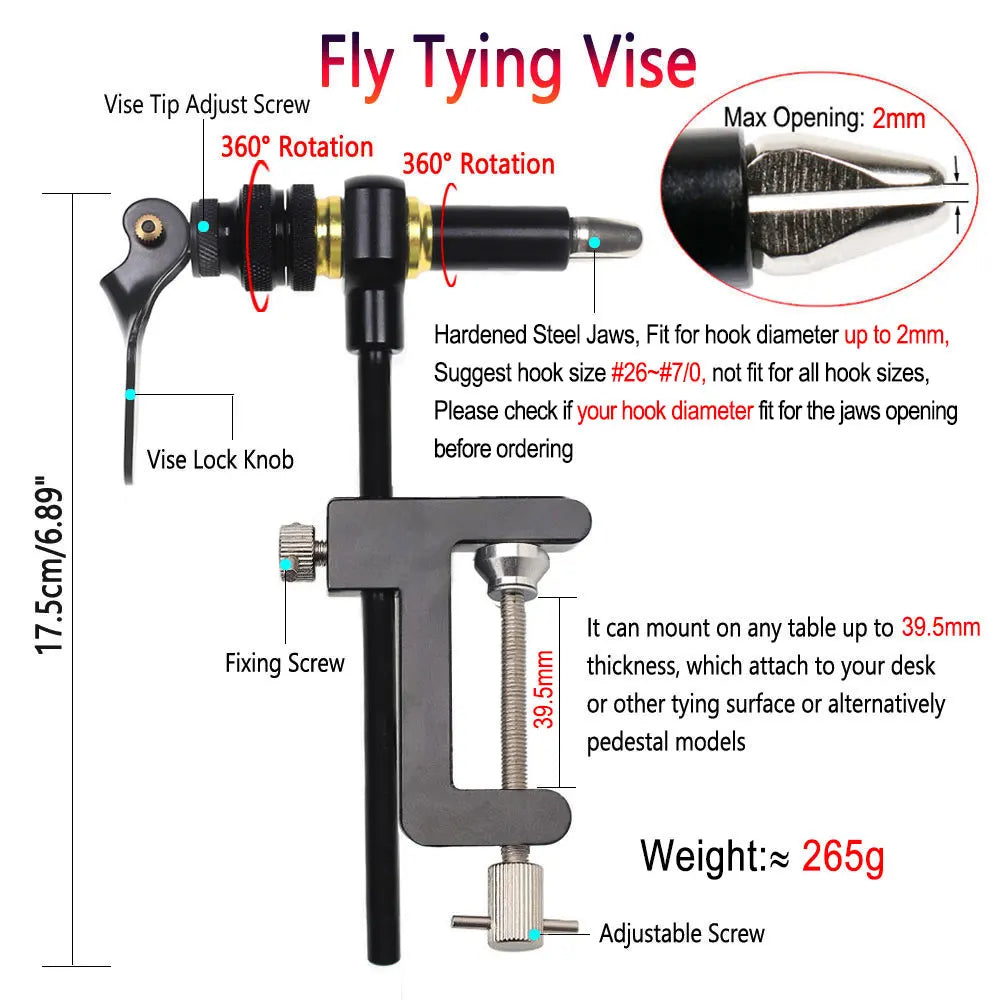 Fly Tying Vise

Vise Tip Adjust Screw

360° Rotation

360° Rotation

Max Opening: 2mm

Hardened Steel Jaws, Fit for hook diameter up to 2mm, Suggest hook size #26~#7/0, not fit for all hook sizes, Please check if your hook diameter fit for the jaws opening before ordering

Vise Lock Knob

17.5cm/6.89"

Fixing Screw

39.5mm

It can mount on any table up to 39.5mm thickness, which attach to your desk or other tying surface or alternatively pedestal models

Weight:≈ 265g

Adjustable Screw