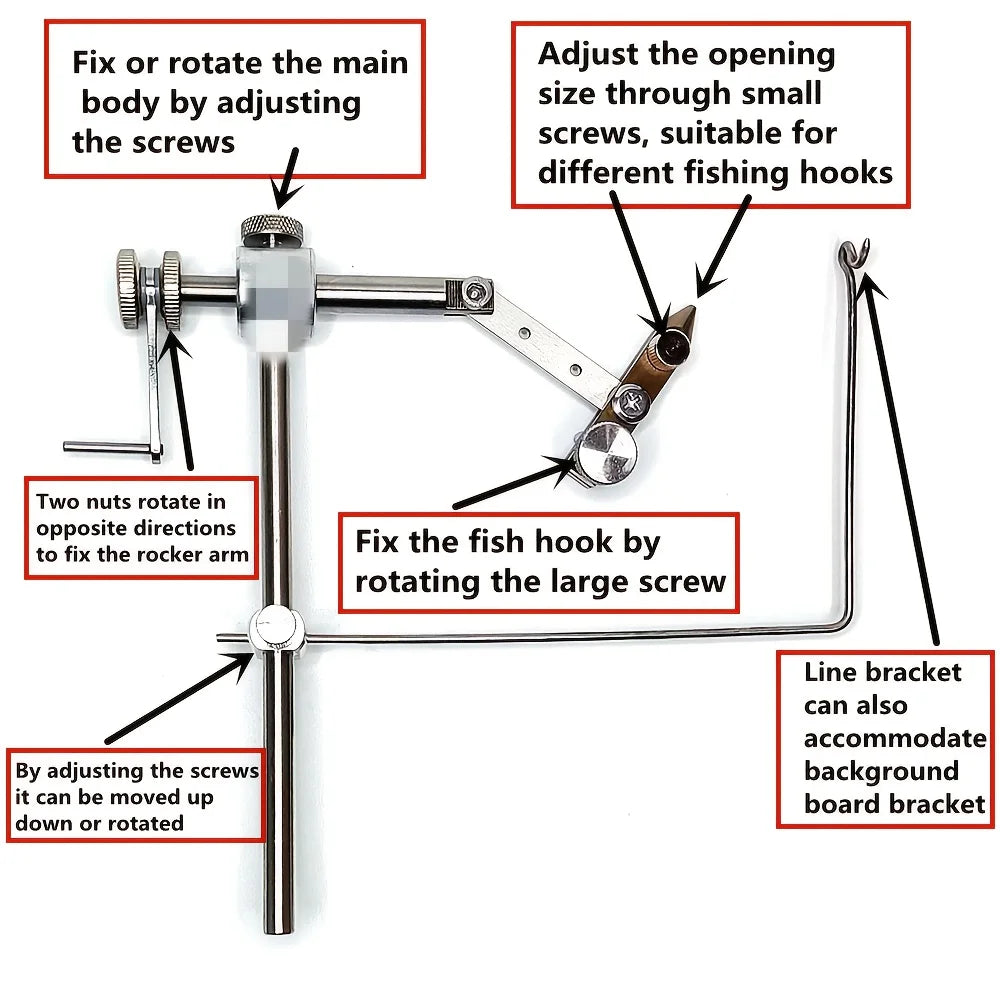 Fix or rotate the main body by adjusting the screws

Adjust the opening size through small screws, suitable for different fishing hooks

Two nuts rotate in opposite directions to fix the rocker arm

Fix the fish hook by rotating the large screw

By adjusting the screws it can be moved up down or rotated

Line bracket can also accommodate background board bracket