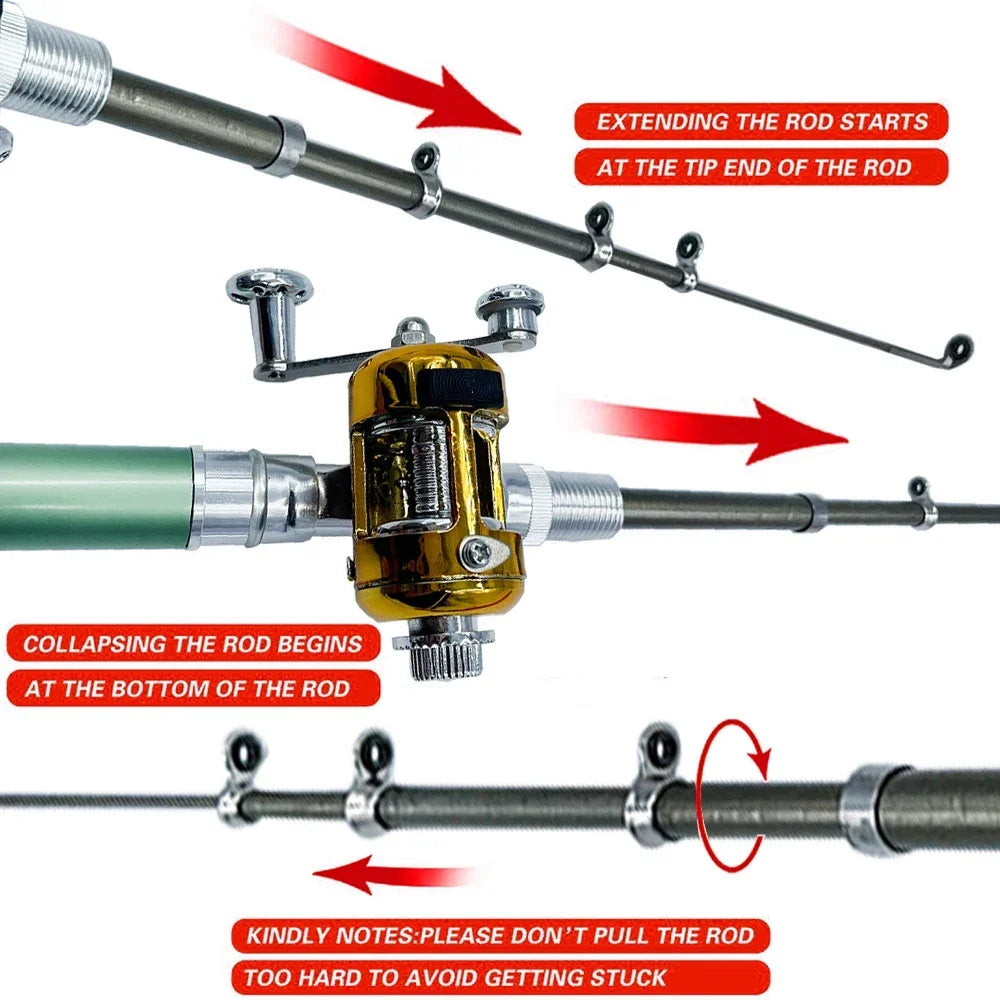 EXTENDING THE ROD STARTS
AT THE TIP END OF THE ROD

COLLAPSING THE ROD BEGINS
AT THE BOTTOM OF THE ROD

KINDLY NOTES:PLEASE DON'T PULL THE ROD
TOO HARD TO AVOID GETTING STUCK