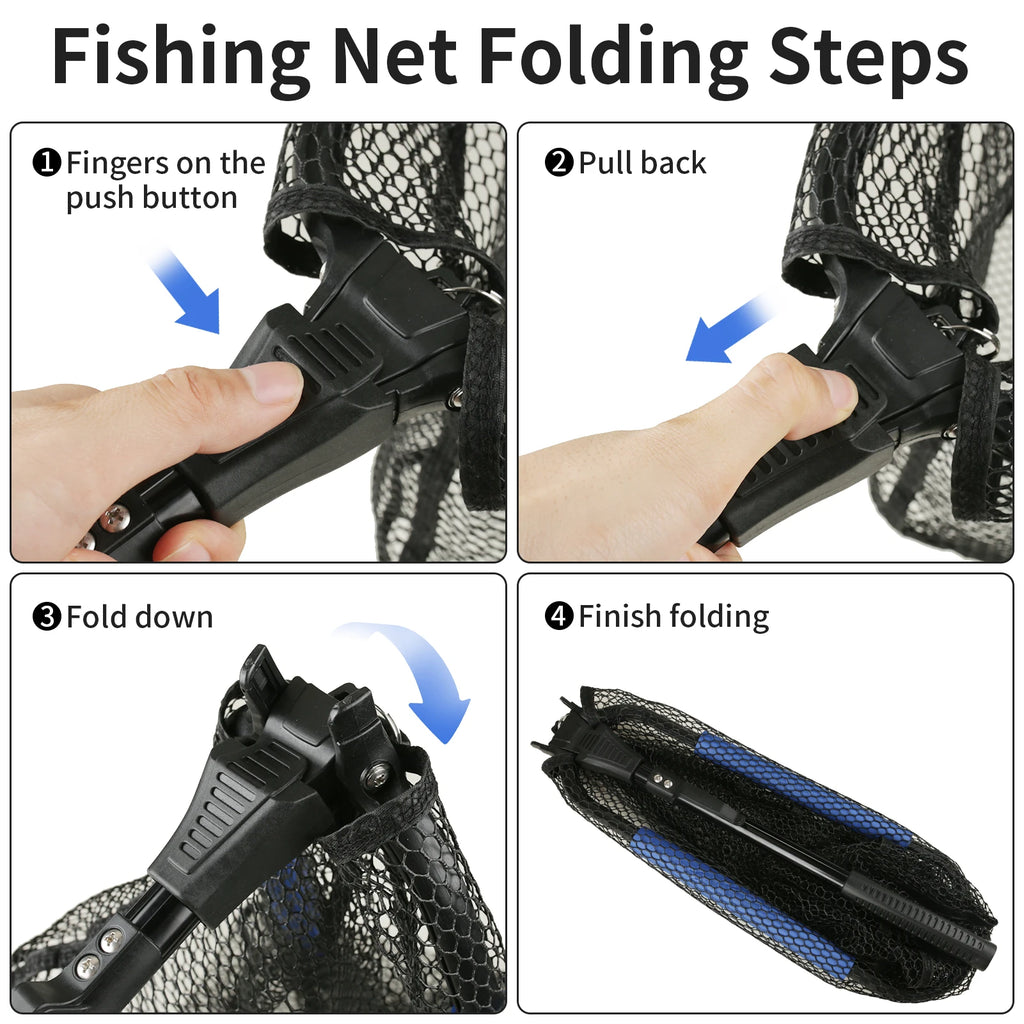 Fishing Net Folding Steps

❶ Fingers on the push button

❷ Pull back

❸ Fold down

❹ Finish folding