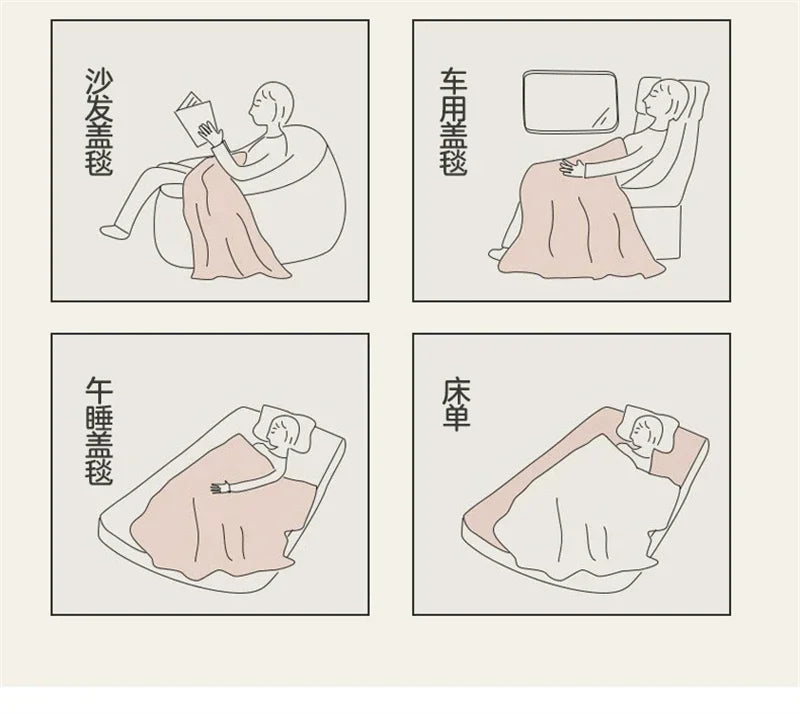 沙发盖毯

车用盖毯

午睡盖毯

床单