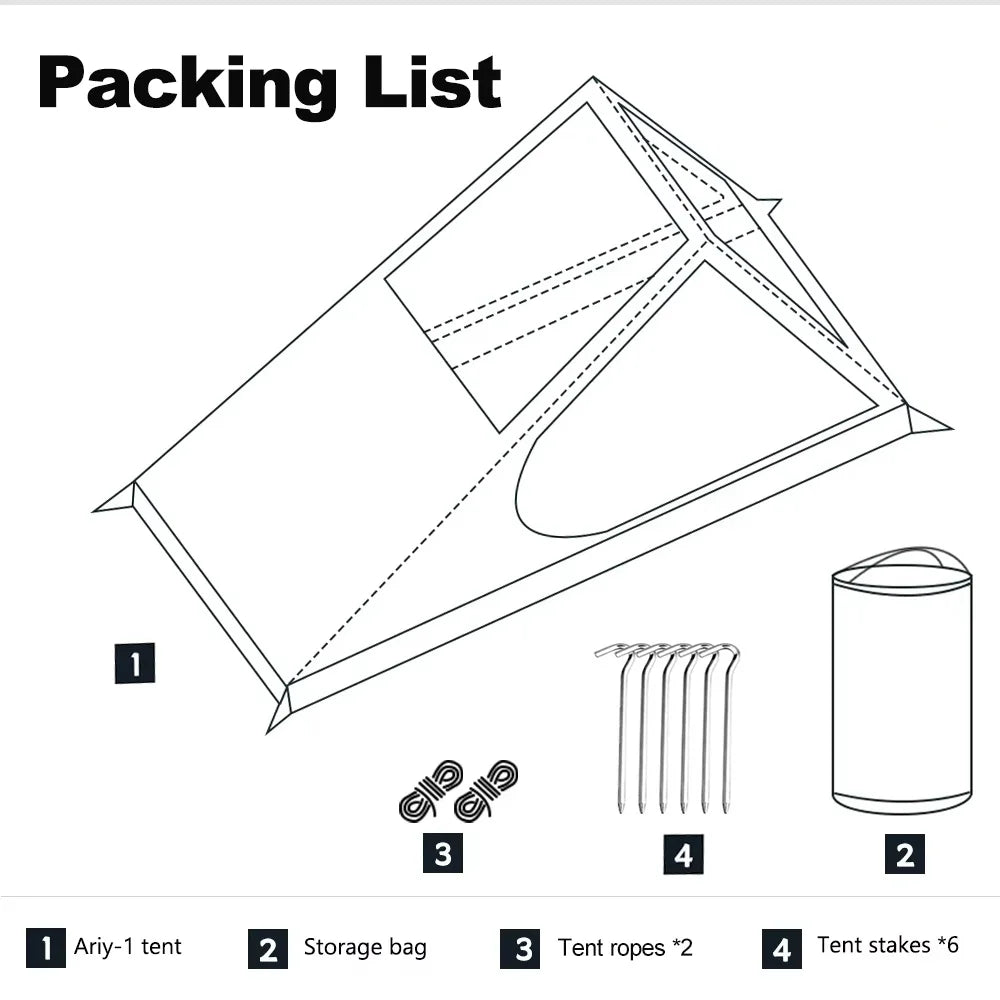 Packing List

1

3

4

2

1 Ariy-1 tent

2 Storage bag

3 Tent ropes *2

4 Tent stakes *6