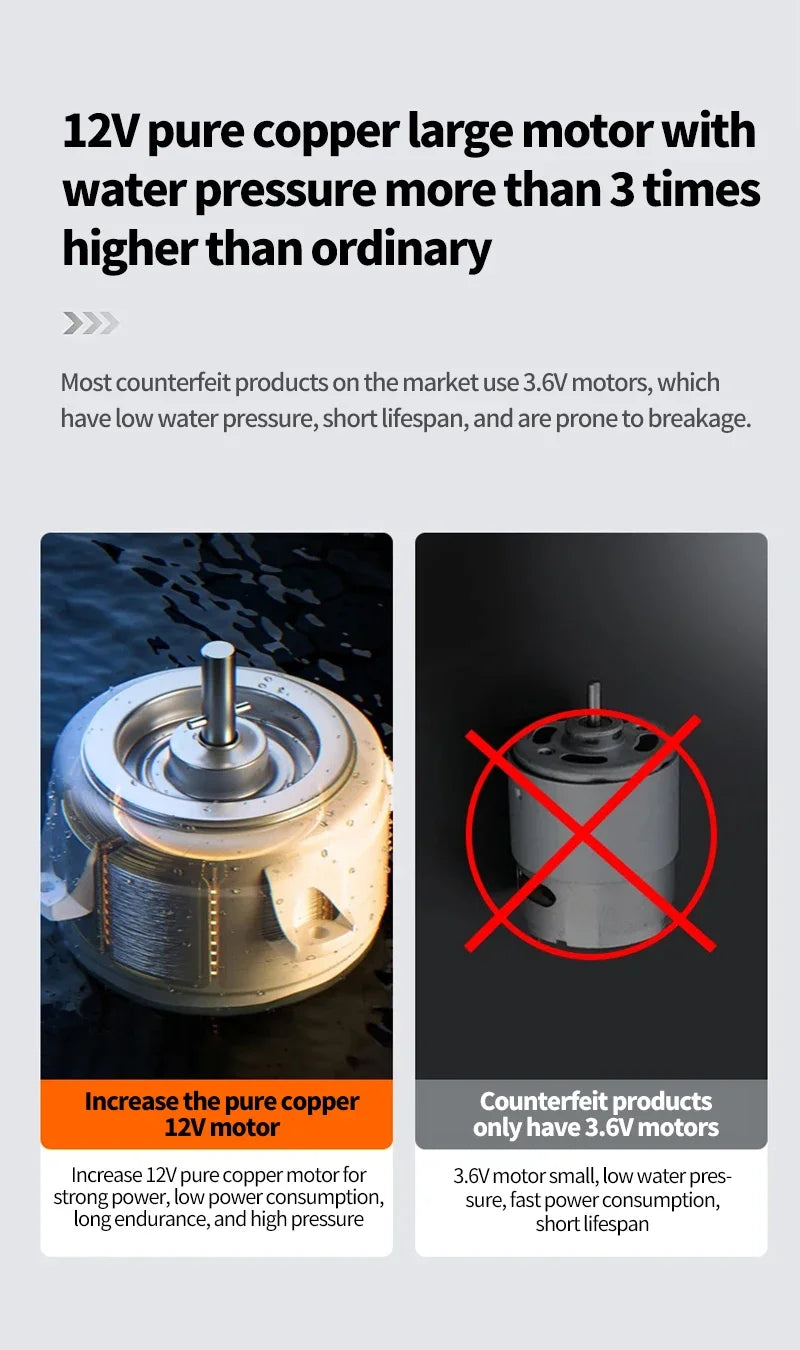 12V pure copper large motor with water pressure more than 3 times higher than ordinary

Most counterfeit products on the market use 3.6V motors, which have low water pressure, short lifespan, and are prone to breakage.

Increase the pure copper 12V motor

Increase 12V pure copper motor for strong power, low power consumption, long endurance, and high pressure

Counterfeit products only have 3.6V motors

3.6V motor small, low water pressure, fast power consumption, short lifespan