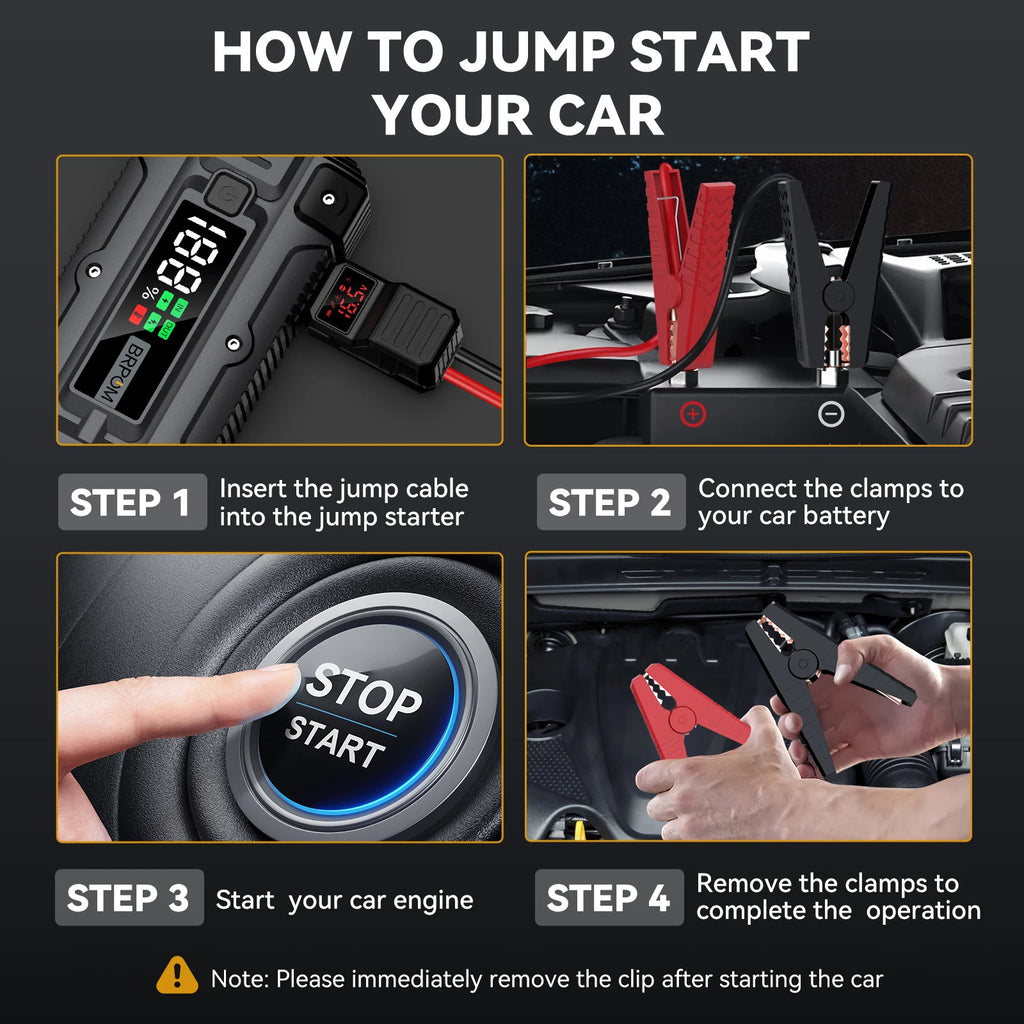 HOW TO JUMP START YOUR CAR

188
%
BRPOM
12.5V

STEP 1 Insert the jump cable into the jump starter

STEP 2 Connect the clamps to your car battery

STOP
START

STEP 3 Start your car engine

STEP 4 Remove the clamps to complete the operation

Note: Please immediately remove the clip after starting the car