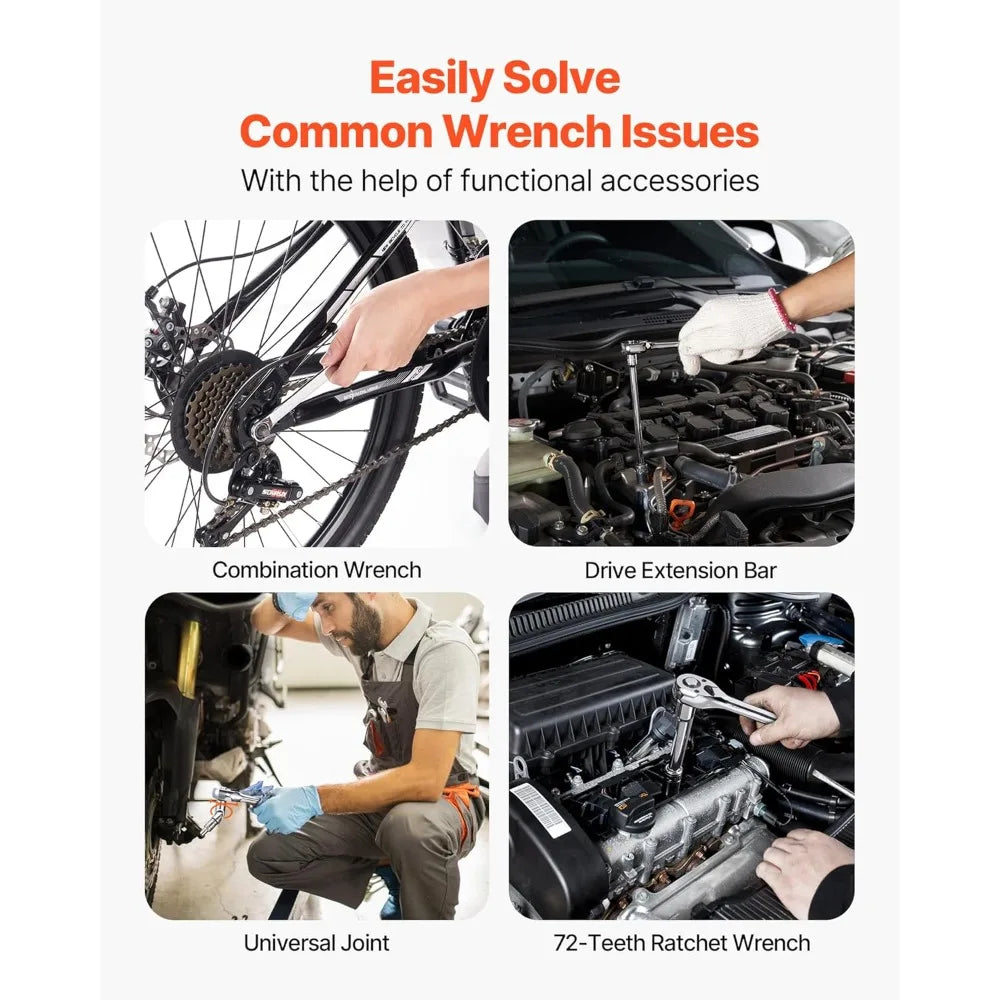 Easily Solve
Common Wrench Issues
With the help of functional accessories

Combination Wrench

Drive Extension Bar

Universal Joint

72-Teeth Ratchet Wrench