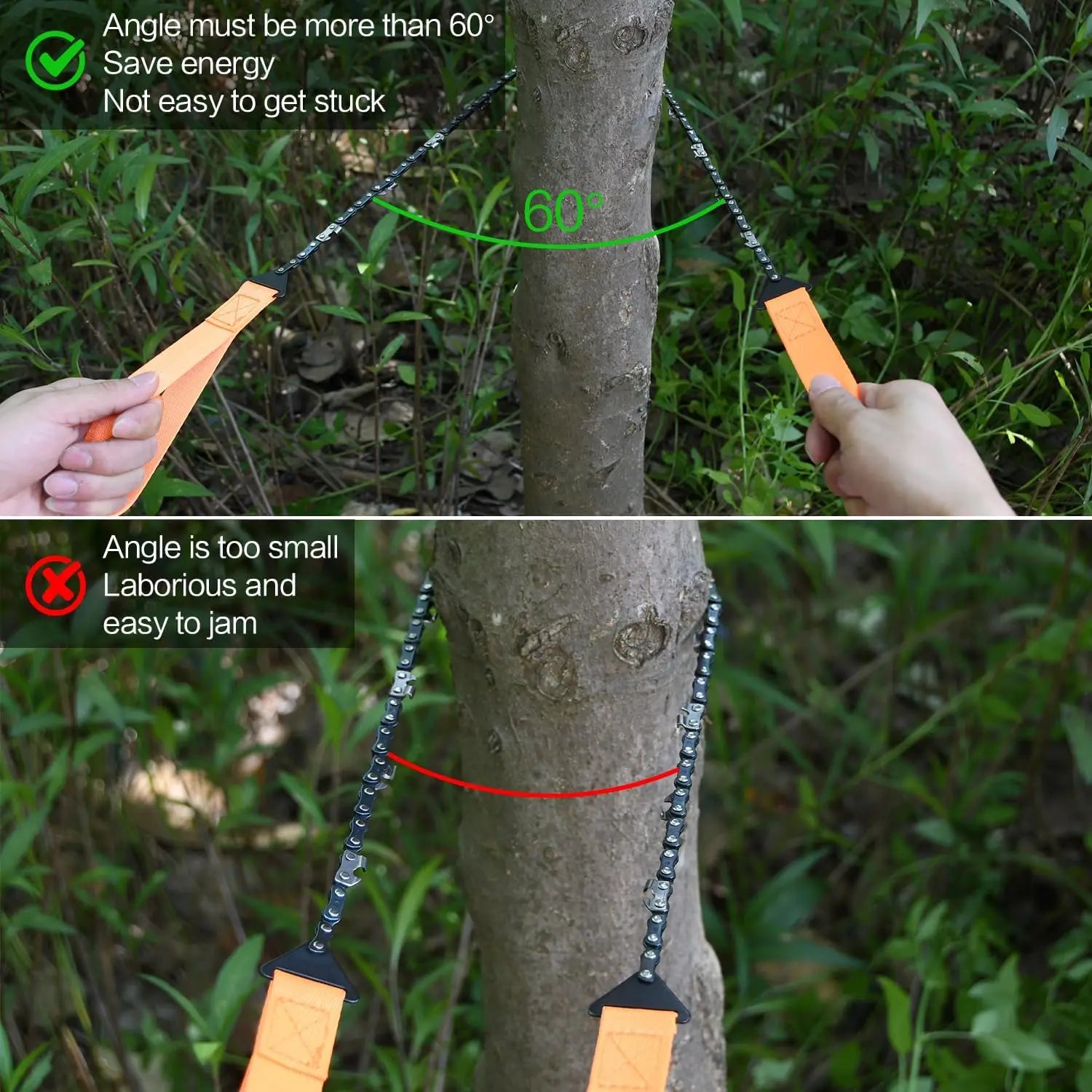 Angle must be more than 60°
Save energy
Not easy to get stuck

60°

Angle is too small
Laborious and
easy to jam