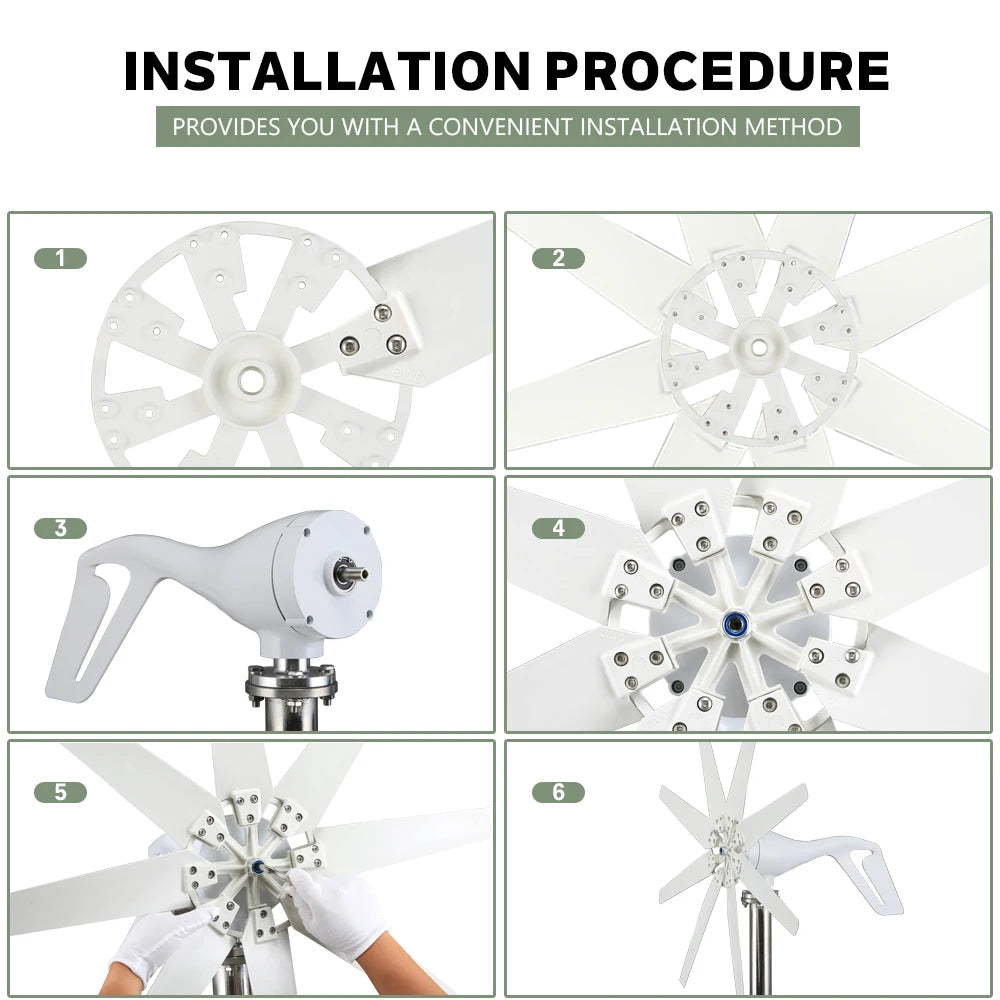 INSTALLATION PROCEDURE

PROVIDES YOU WITH A CONVENIENT INSTALLATION METHOD

1

2

3

4

5

6