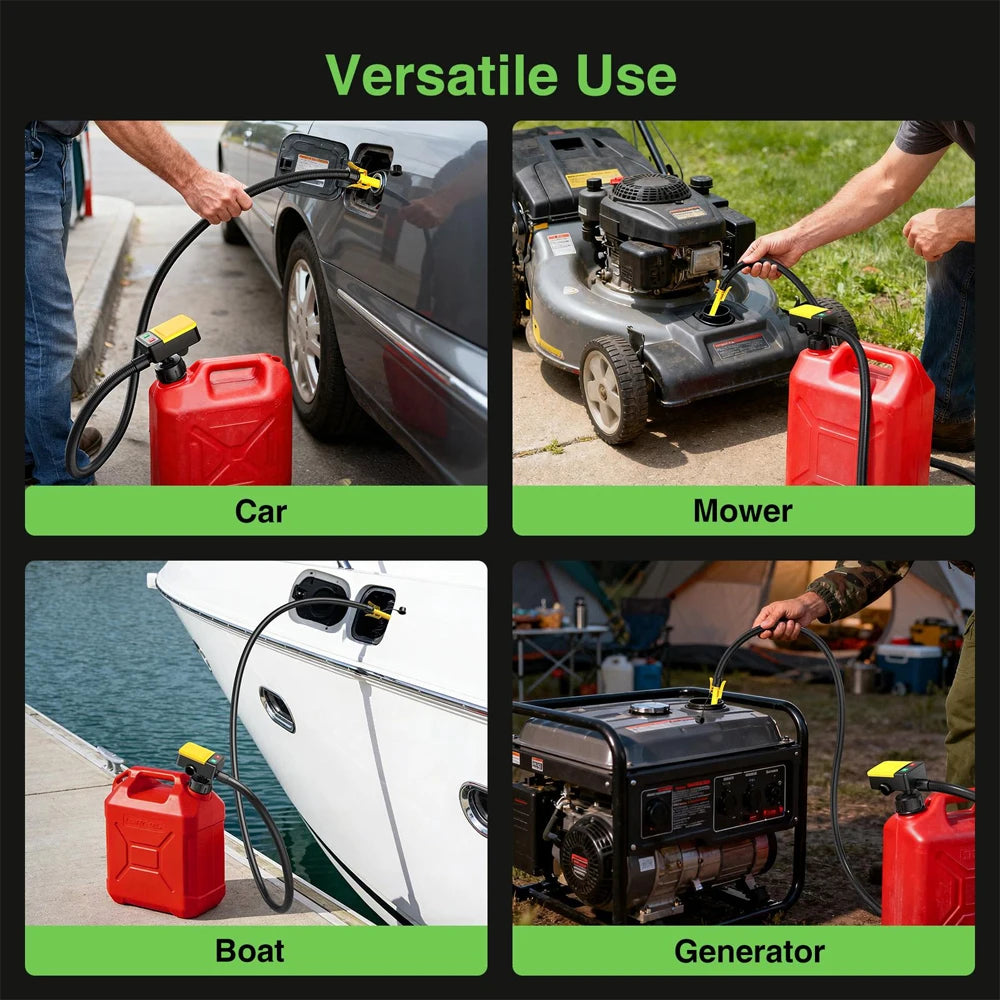 Versatile Use

Car

Mower

Boat

Generator