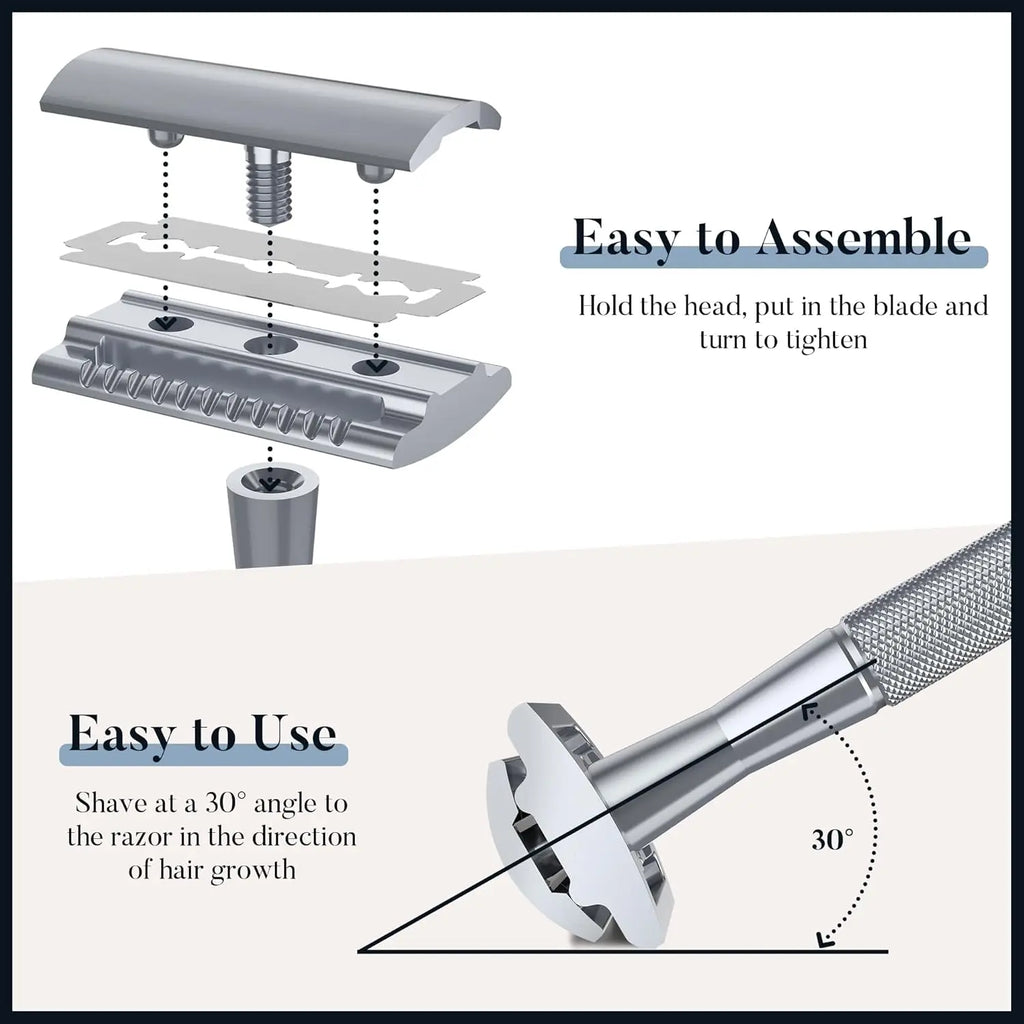 Easy to Assemble

Hold the head, put in the blade and turn to tighten

Easy to Use

Shave at a 30° angle to the razor in the direction of hair growth

30°