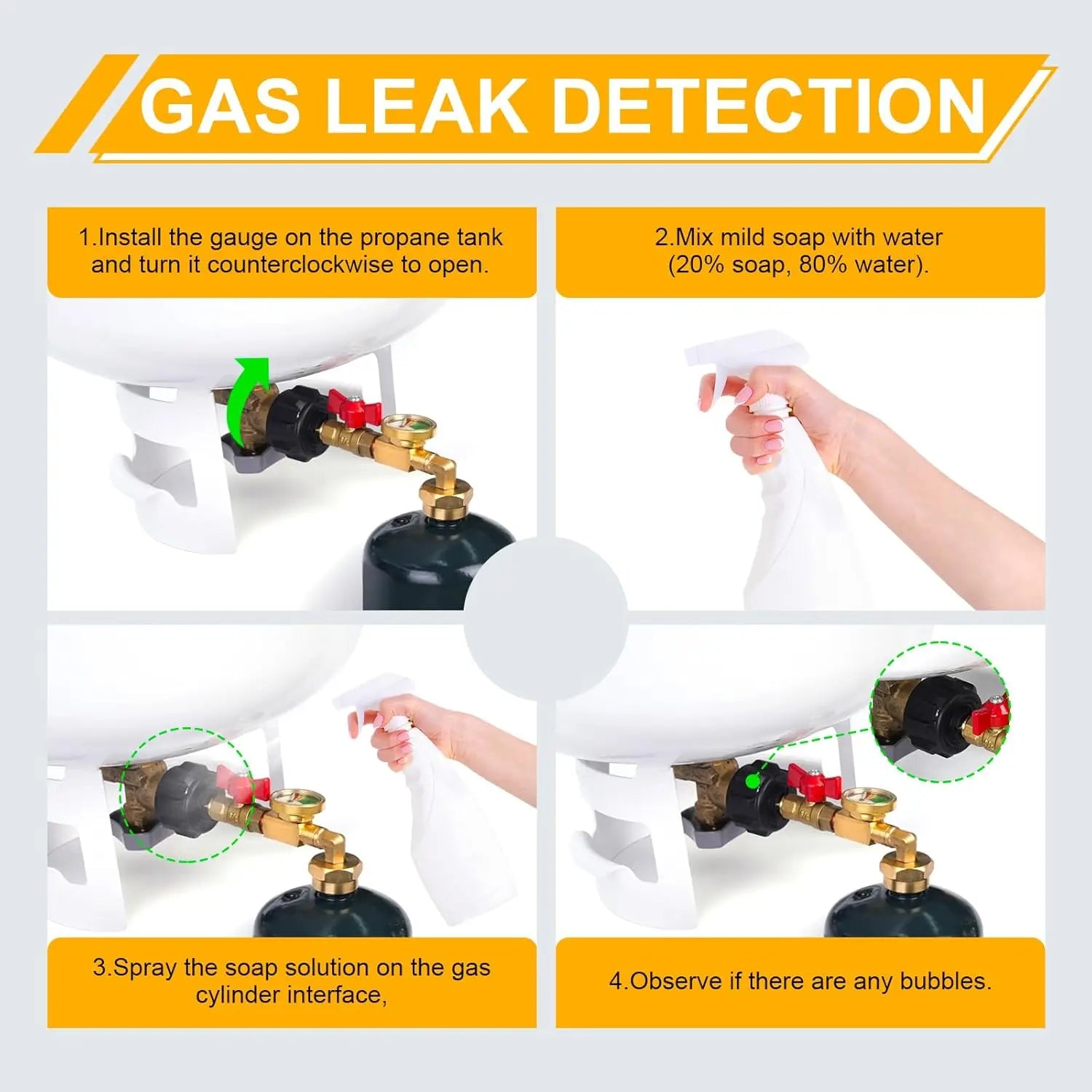 GAS LEAK DETECTION

1.Install the gauge on the propane tank and turn it counterclockwise to open.

2.Mix mild soap with water (20% soap, 80% water).

3.Spray the soap solution on the gas cylinder interface,

4.Observe if there are any bubbles.