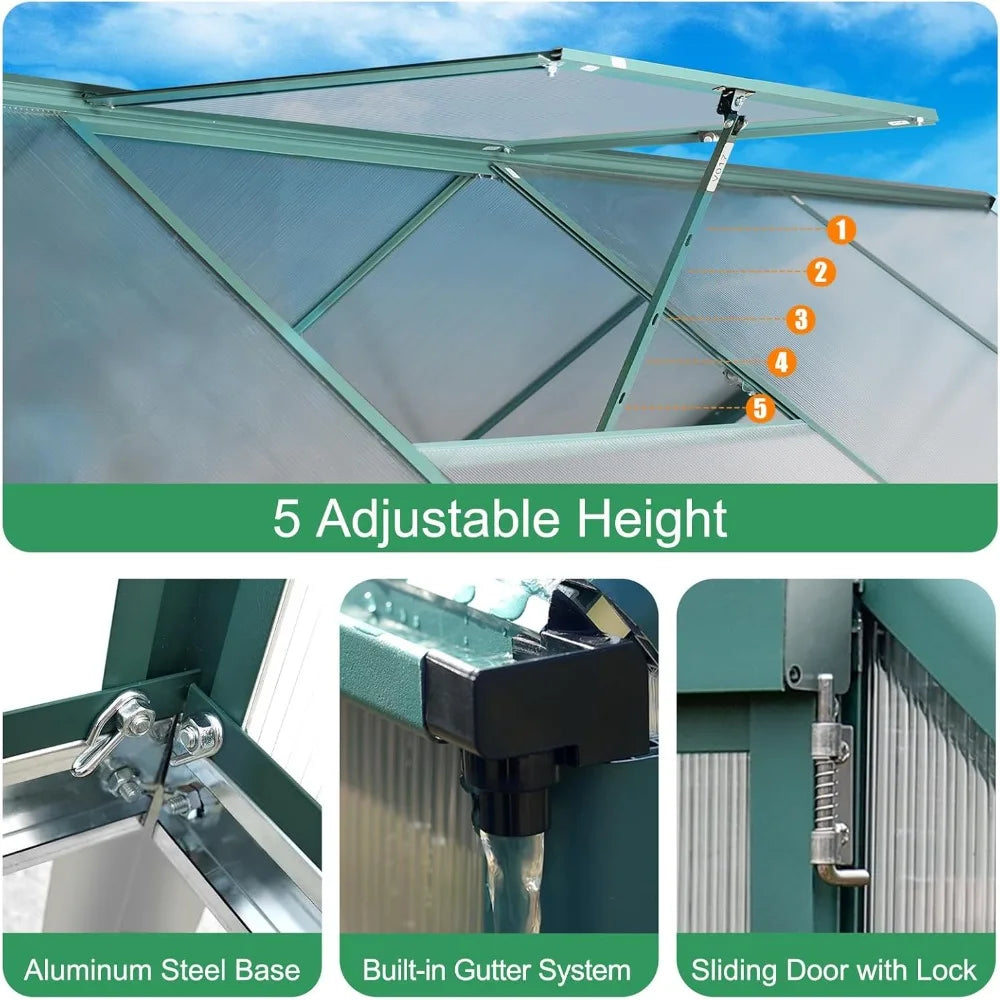 1
2
3
4
5

5 Adjustable Height

Aluminum Steel Base

Built-in Gutter System

Sliding Door with Lock