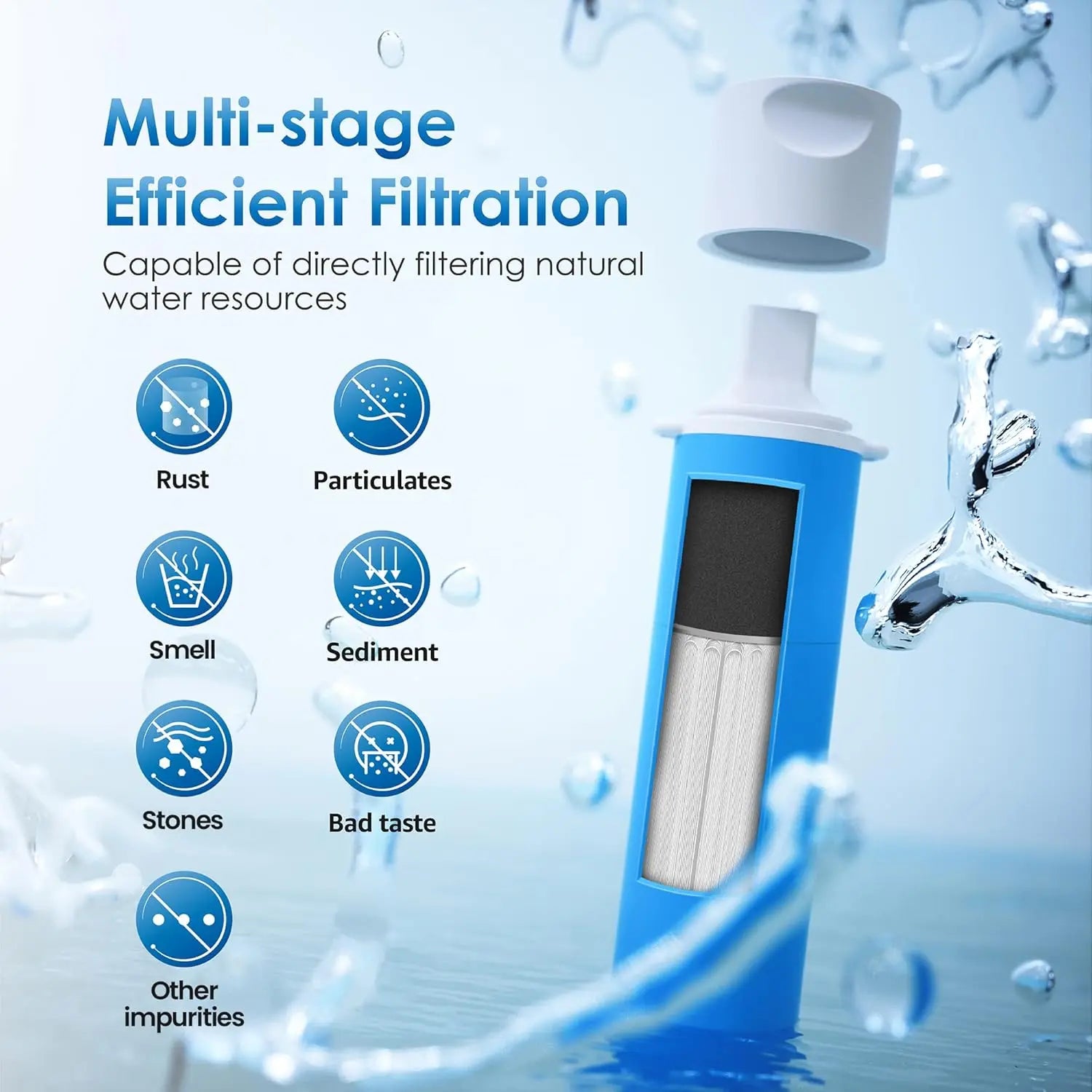 Multi-stage
Efficient Filtration

Capable of directly filtering natural water resources

Rust

Particulates

Smell

Sediment

Stones

Bad taste

Other impurities