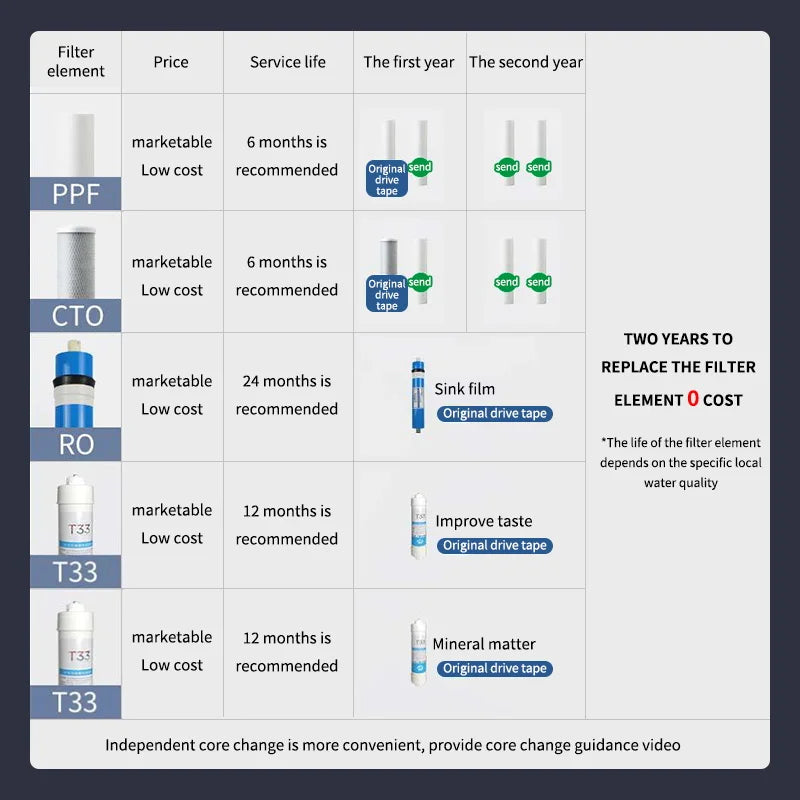 | Filter element | Price | Service life | The first year | The second year |
|---|---|---|---|---|
| PPF | marketable Low cost | 6 months is recommended | Original drive tape send | send send |
| CTO | marketable Low cost | 6 months is recommended | Original drive tape send | send send |
| RO | marketable Low cost | 24 months is recommended | Sink film Original drive tape | |
| T33 T33 | marketable Low cost | 12 months is recommended | Improve taste Original drive tape | |
| T33 T33 | marketable Low cost | 12 months is recommended | Mineral matter Original drive tape | |

TWO YEARS TO REPLACE THE FILTER ELEMENT 0 COST

*The life of the filter element depends on the specific local water quality

Independent core change is more convenient, provide core change guidance video