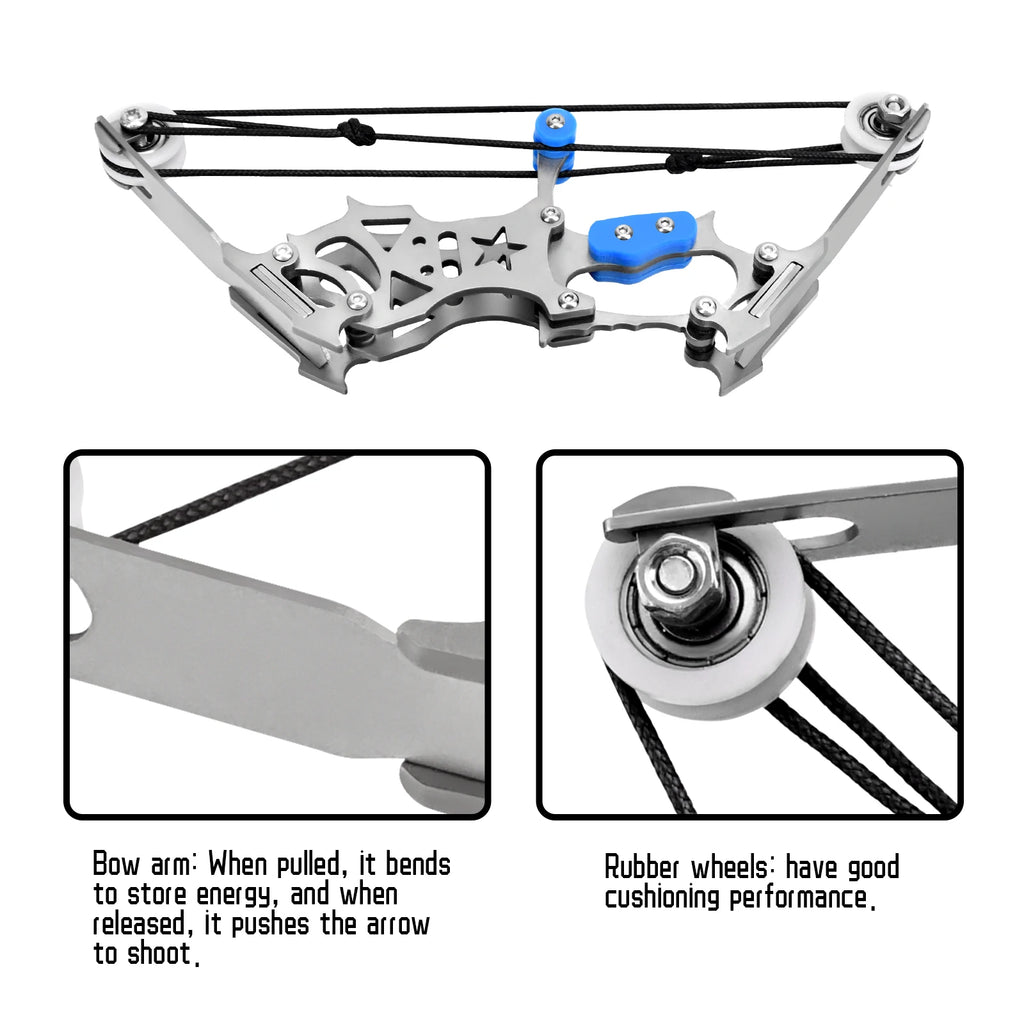 Bow arm: When pulled, it bends to store energy, and when released, it pushes the arrow to shoot.

Rubber wheels: have good cushioning performance.