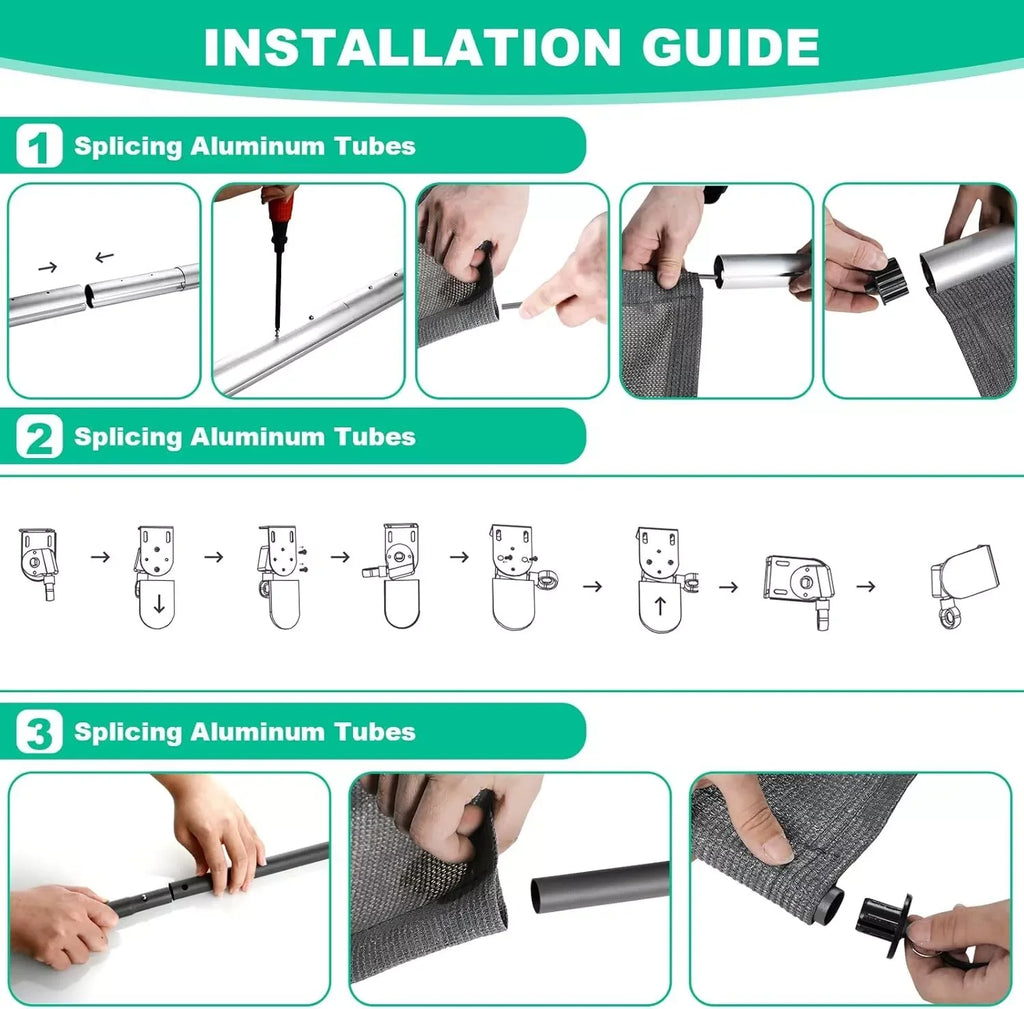 INSTALLATION GUIDE

1 Splicing Aluminum Tubes

2 Splicing Aluminum Tubes

3 Splicing Aluminum Tubes