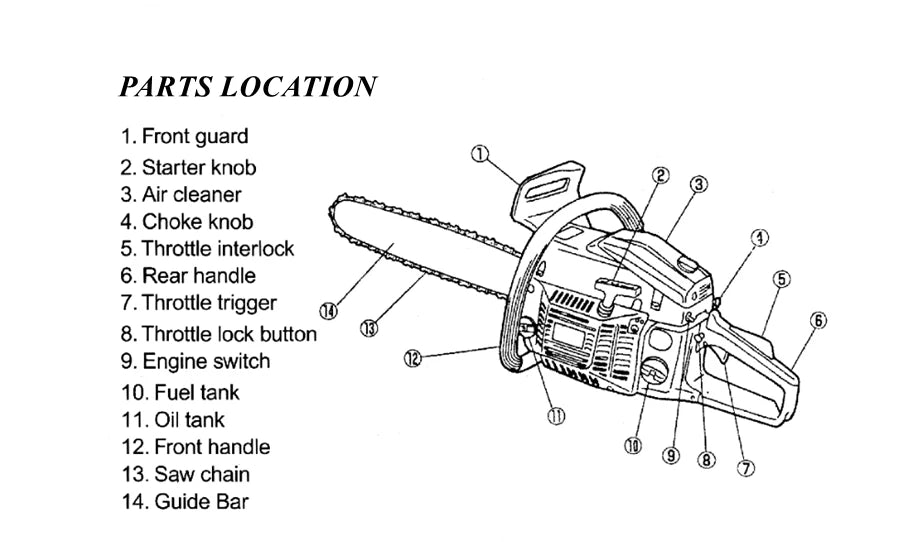 PARTS LOCATION

1. Front guard
2. Starter knob
3. Air cleaner
4. Choke knob
5. Throttle interlock
6. Rear handle
7. Throttle trigger
8. Throttle lock button
9. Engine switch
10. Fuel tank
11. Oil tank
12. Front handle
13. Saw chain
14. Guide Bar

①
②
③
④
⑤
⑥
⑭
⑬
⑫
⑪
⑩
⑨
⑧
⑦