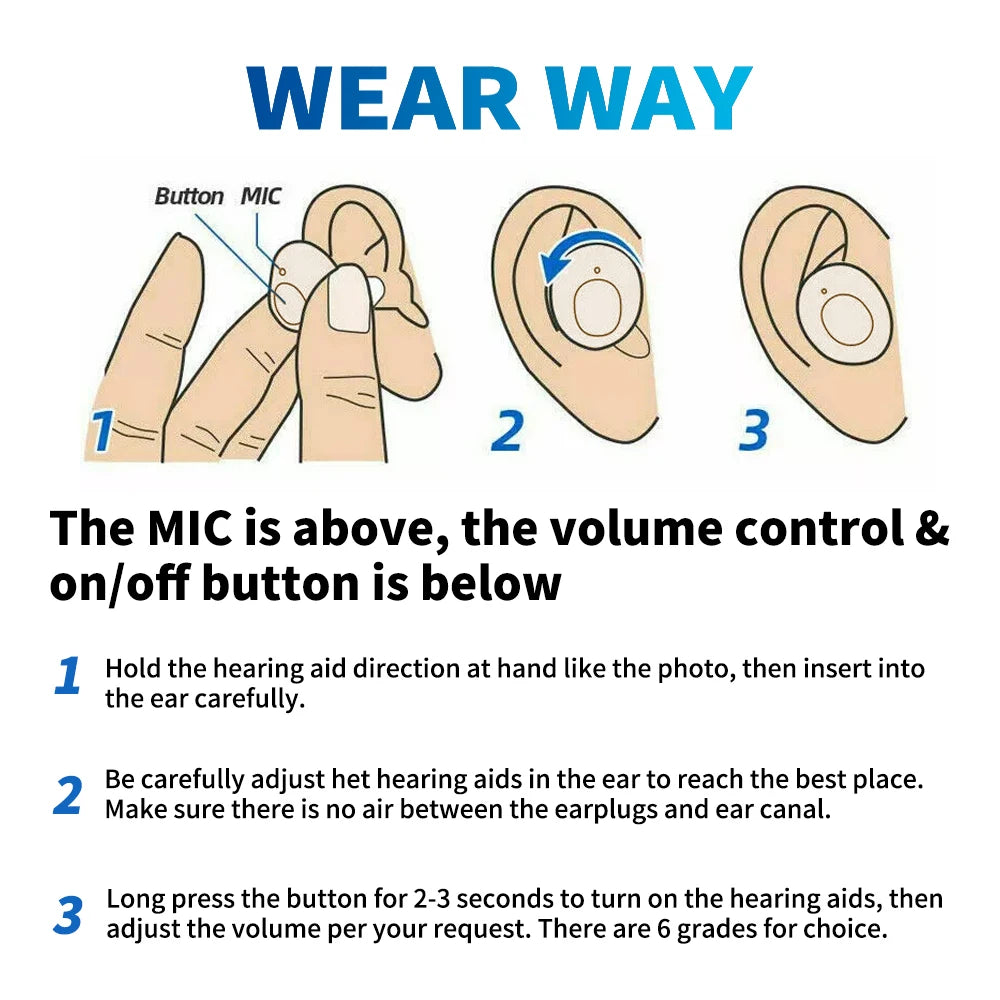 WEAR WAY

Button MIC

1

2

3

The MIC is above, the volume control & on/off button is below

1 Hold the hearing aid direction at hand like the photo, then insert into the ear carefully.

2 Be carefully adjust het hearing aids in the ear to reach the best place. Make sure there is no air between the earplugs and ear canal.

3 Long press the button for 2-3 seconds to turn on the hearing aids, then adjust the volume per your request. There are 6 grades for choice.