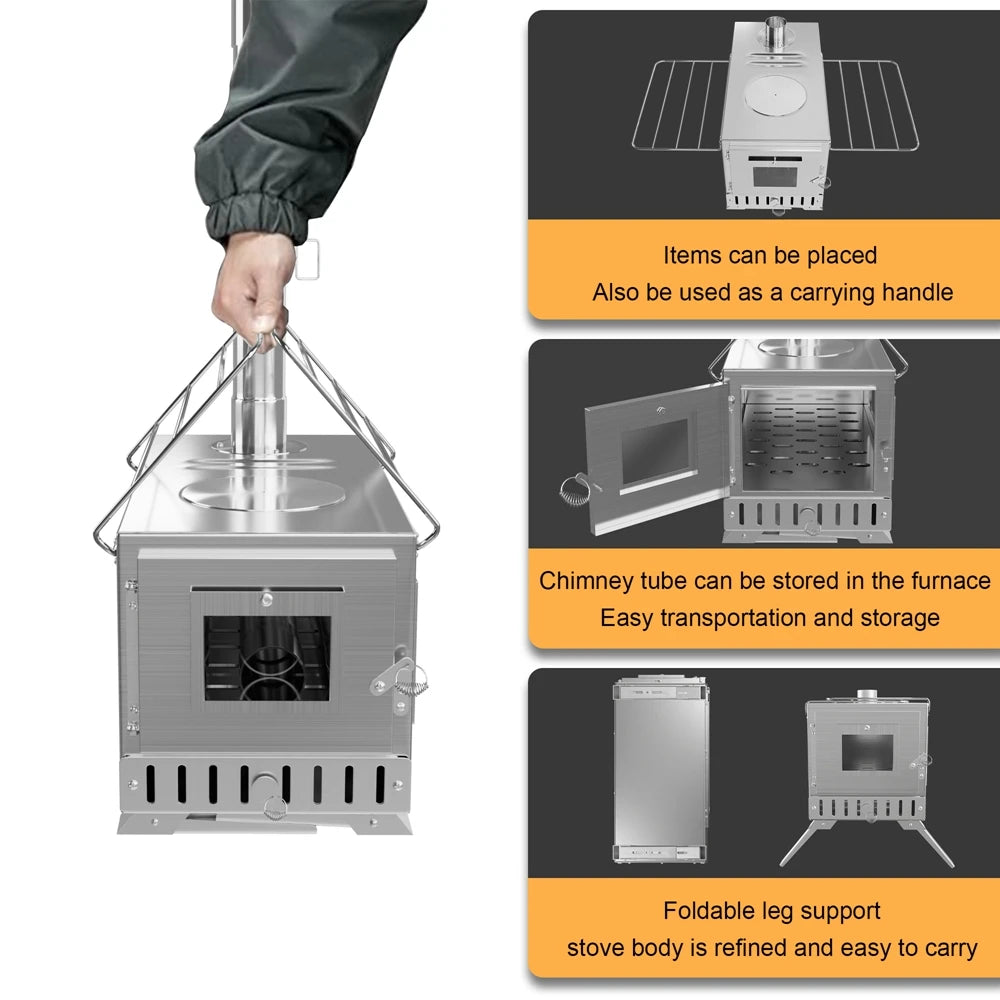 Items can be placed
Also be used as a carrying handle

Chimney tube can be stored in the furnace
Easy transportation and storage

Foldable leg support
stove body is refined and easy to carry