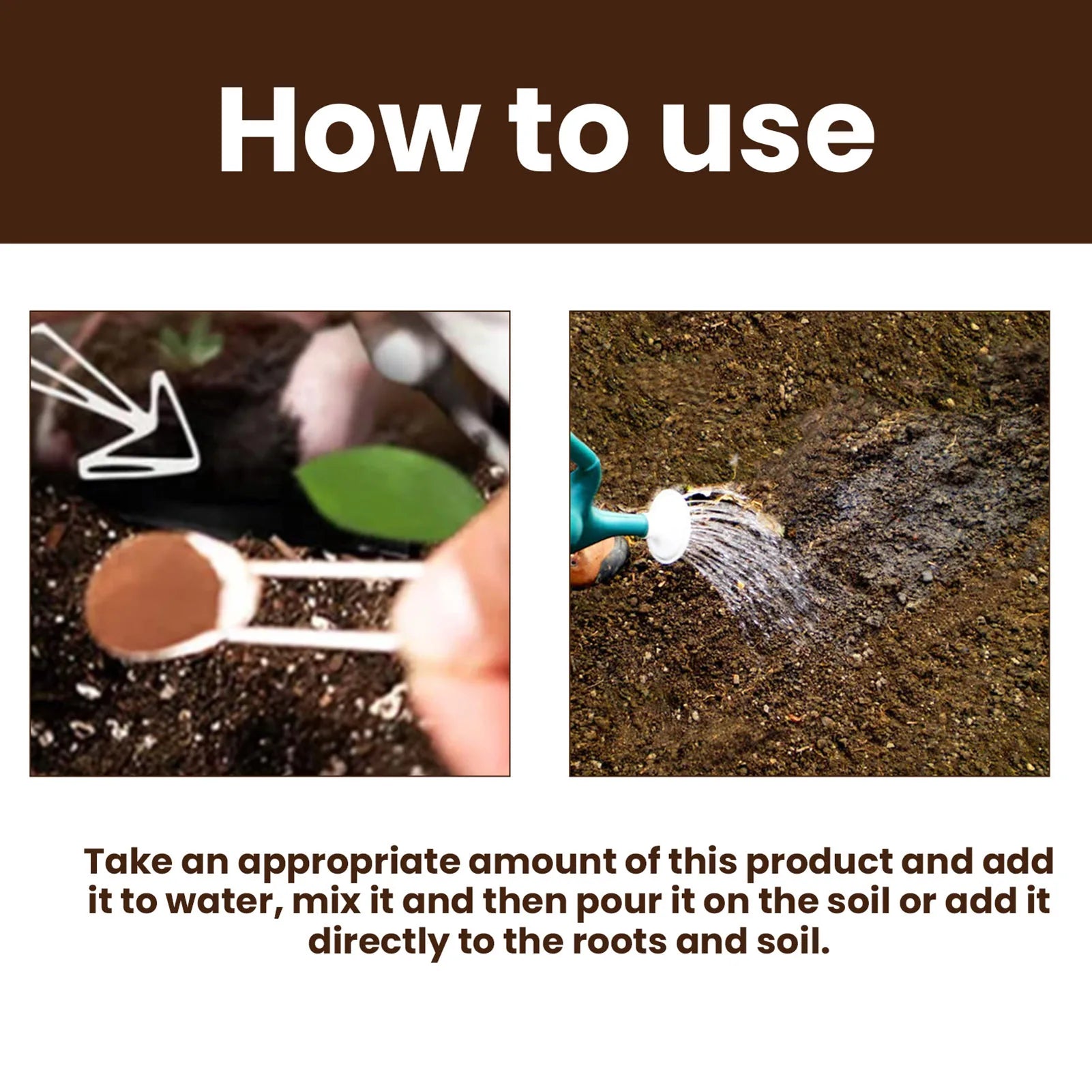 How to use

Take an appropriate amount of this product and add it to water, mix it and then pour it on the soil or add it directly to the roots and soil.