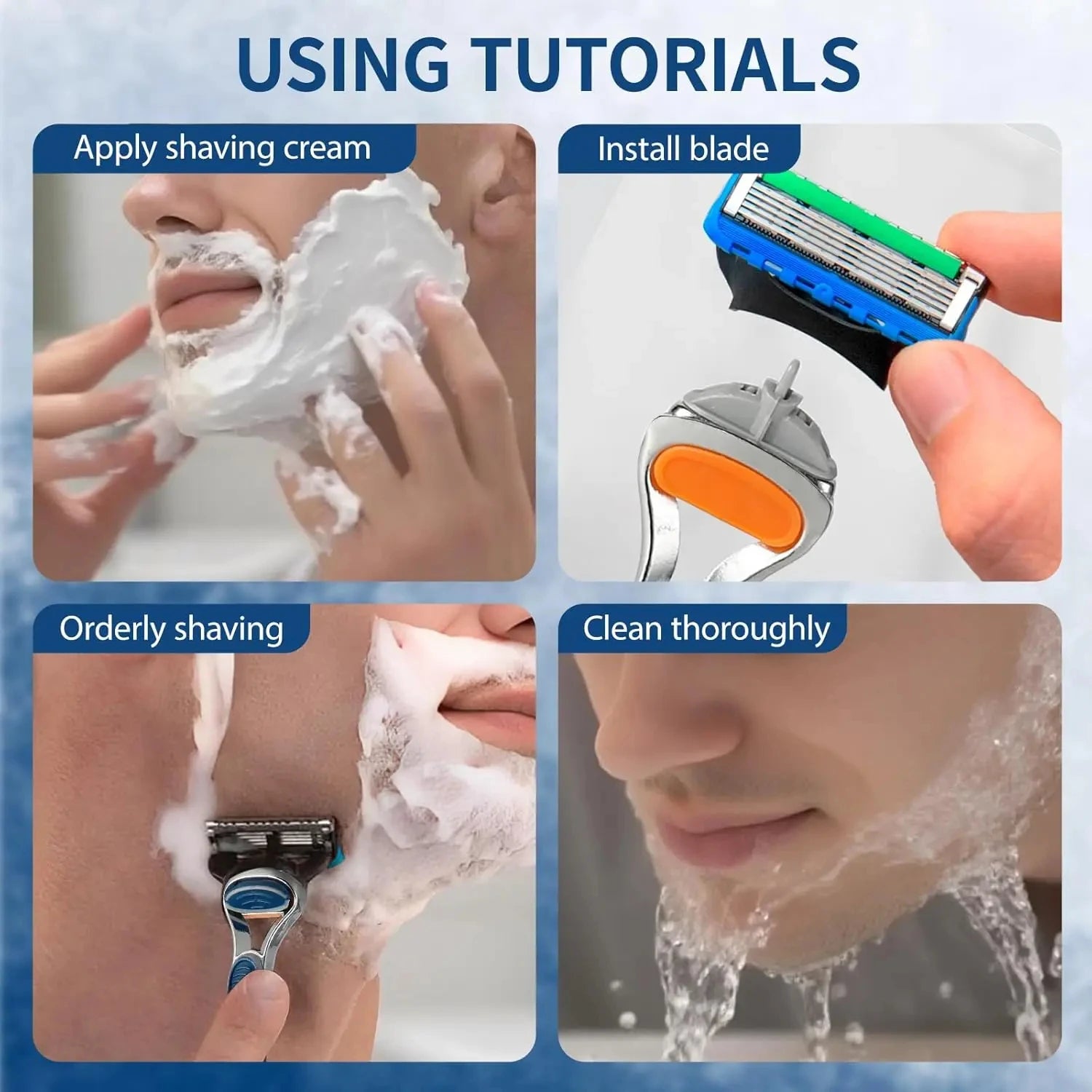 USING TUTORIALS

Apply shaving cream

Install blade

Orderly shaving

Clean thoroughly