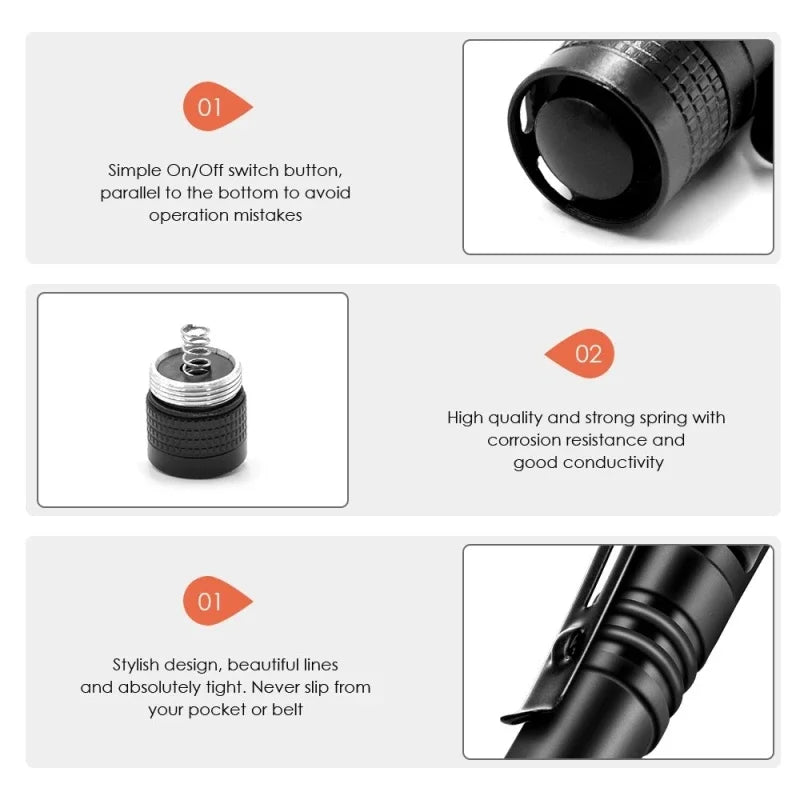 01

Simple On/Off switch button, parallel to the bottom to avoid operation mistakes

02

High quality and strong spring with corrosion resistance and good conductivity

01

Stylish design, beautiful lines and absolutely tight. Never slip from your pocket or belt