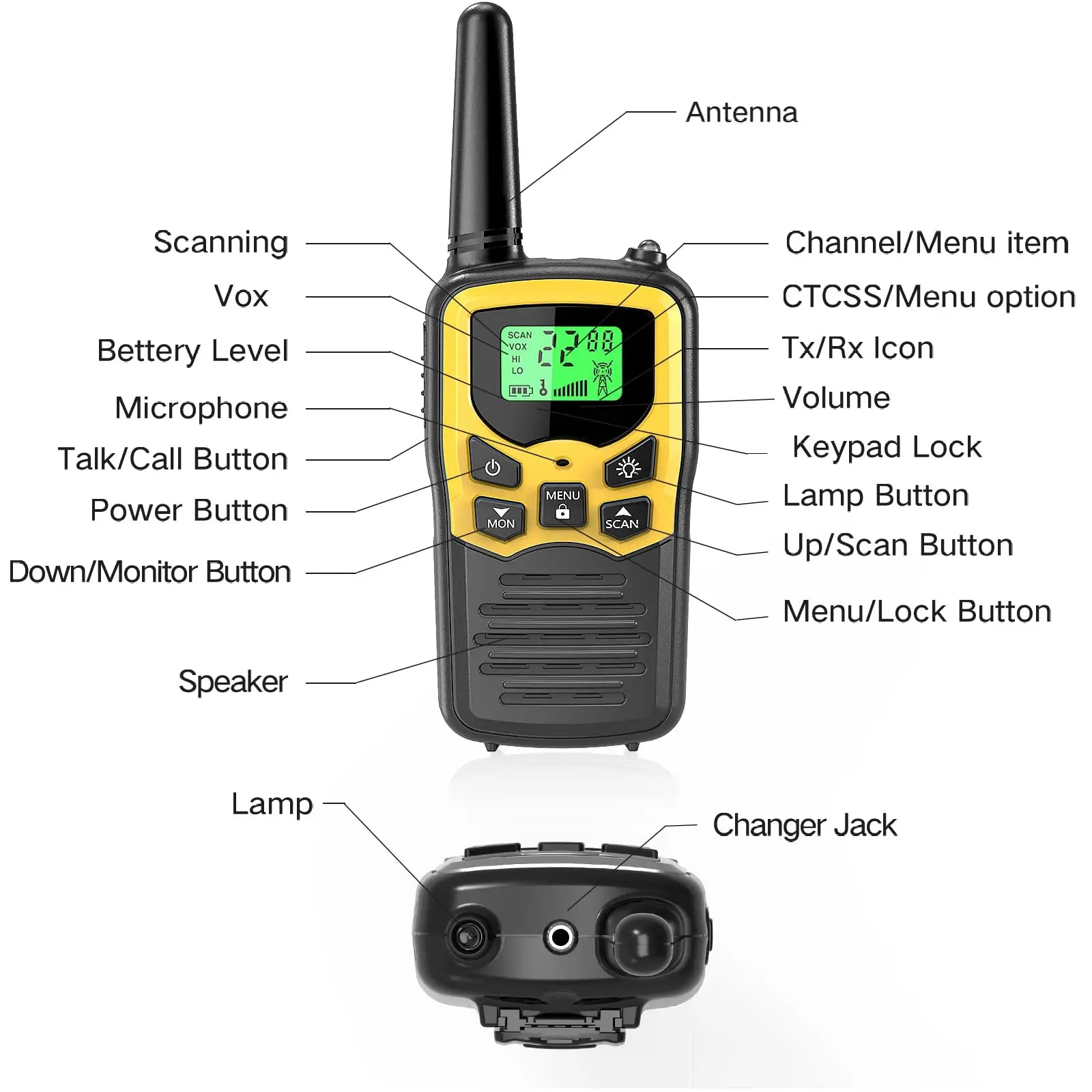 Antenna

Scanning

Vox

Bettery Level

Microphone

Talk/Call Button

Power Button

Down/Monitor Button

Speaker

Channel/Menu item

CTCSS/Menu option

Tx/Rx Icon

Volume

Keypad Lock

Lamp Button

Up/Scan Button

Menu/Lock Button

SCAN
VOX
HI
LO

22 88

MENU

MON

SCAN

Lamp

Changer Jack