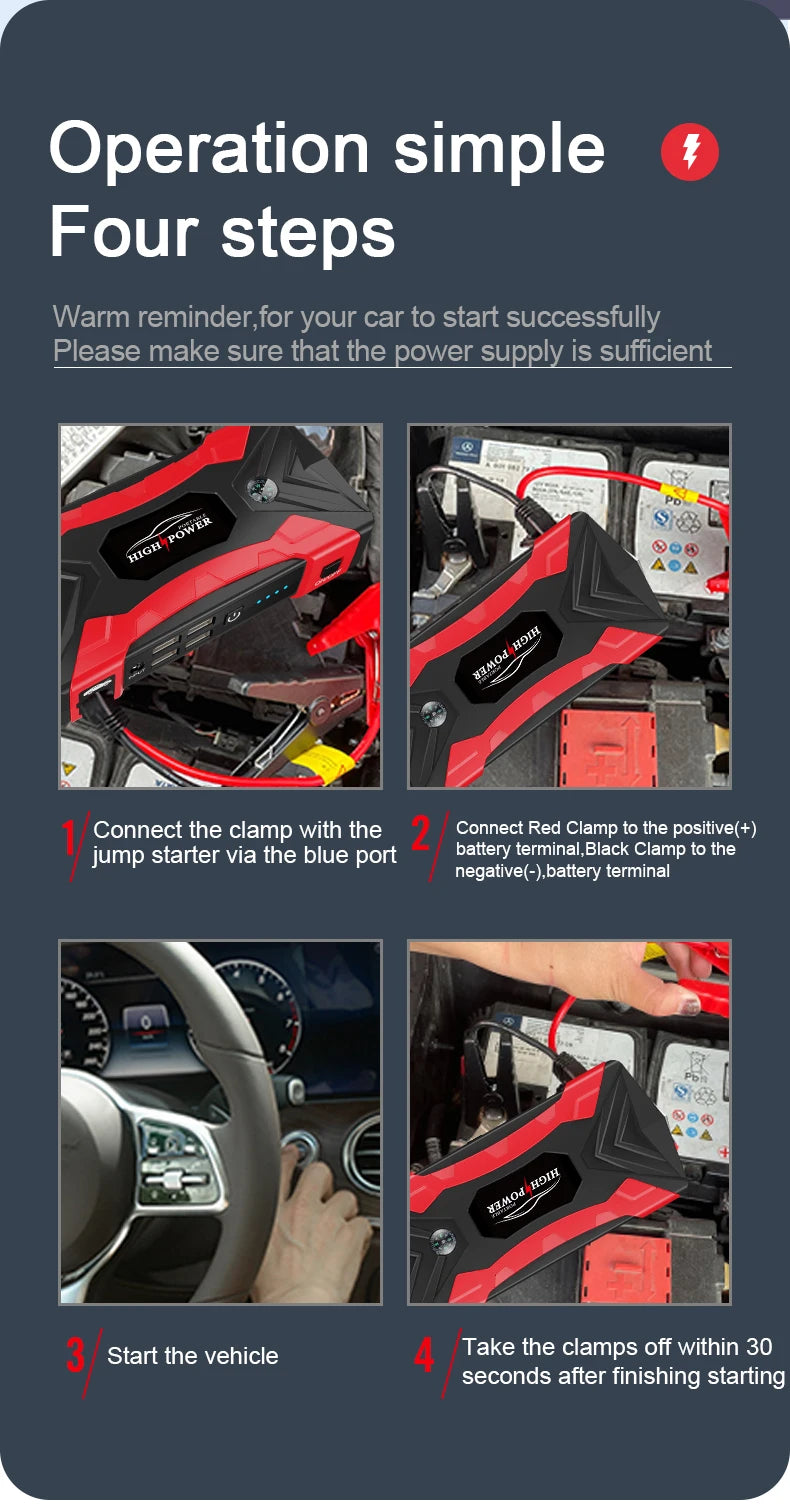 Operation simple
Four steps

Warm reminder,for your car to start successfully
Please make sure that the power supply is sufficient

PORTABLE
HIGH POWER

PORTABLE
HIGH POWER

1 Connect the clamp with the jump starter via the blue port

2 Connect Red Clamp to the positive(+) battery terminal,Black Clamp to the negative(-),battery terminal

PORTABLE
HIGH POWER

3 Start the vehicle

4 Take the clamps off within 30 seconds after finishing starting