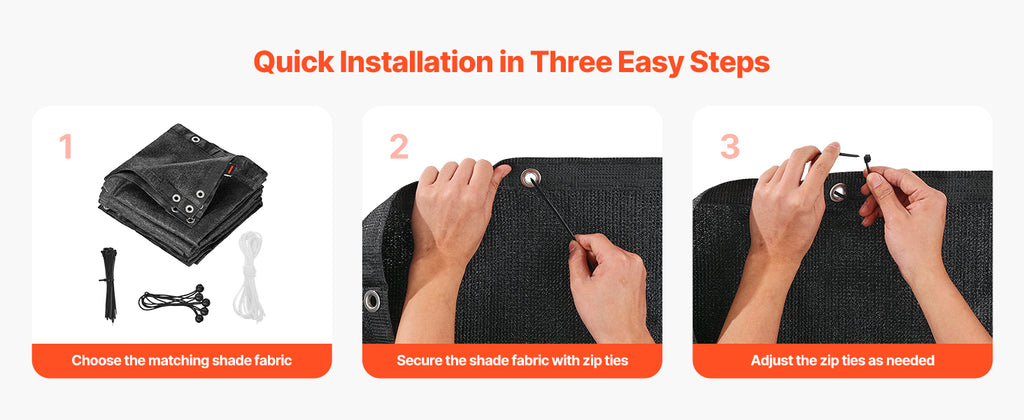 Quick Installation in Three Easy Steps

1

Choose the matching shade fabric

2

Secure the shade fabric with zip ties

3

Adjust the zip ties as needed